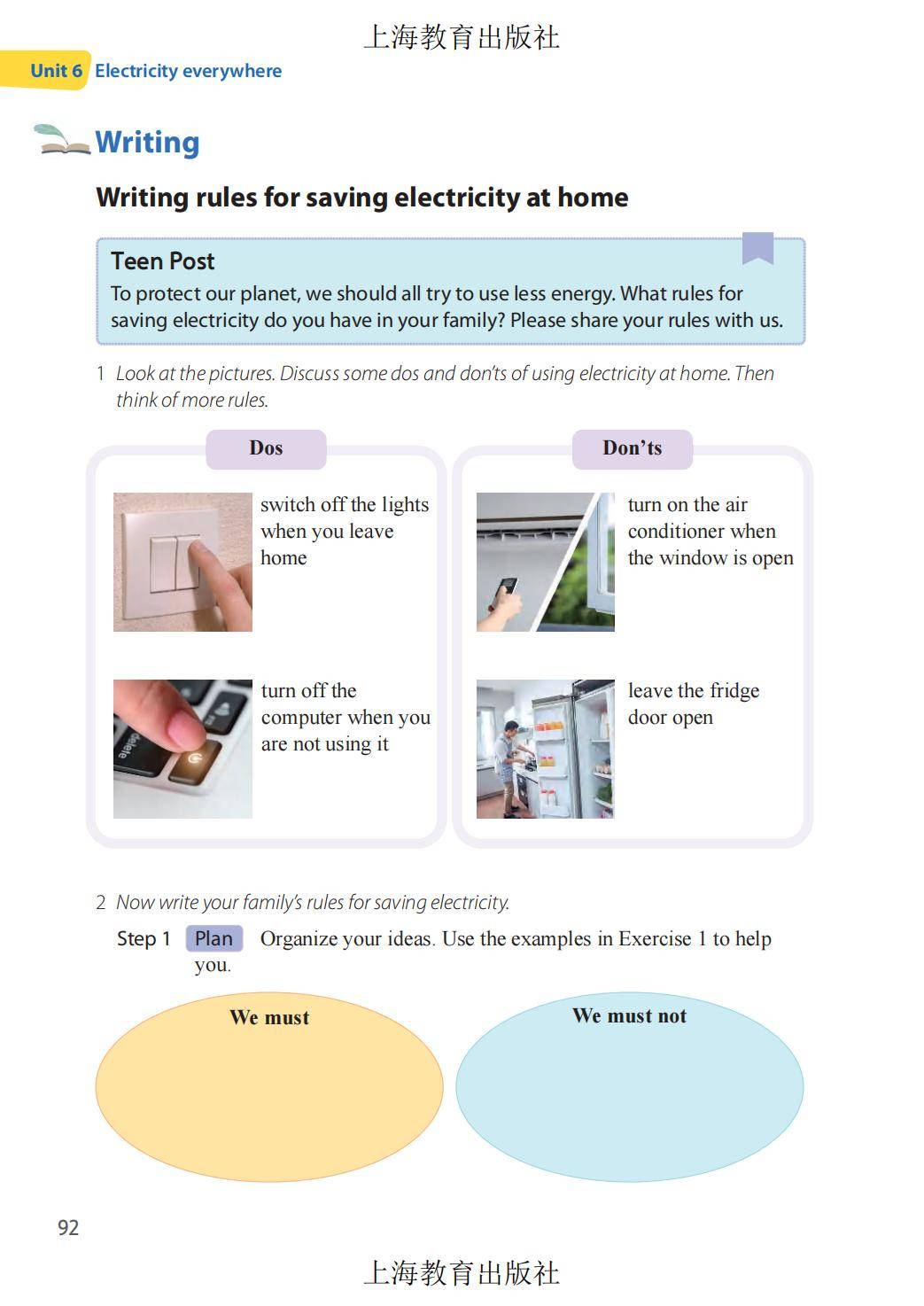 上海教育出版社

Unit 6 Electricity everywhere

Writing

Writing rules for saving electricity at home

Teen Post
To protect our planet, we should all try to use less energy. What rules for saving electricity do you have in your family? Please share your rules with us.

1 Look at the pictures. Discuss some dos and don'ts of using electricity at home. Then think of more rules.

Dos

switch off the lights when you leave home

delete

turn off the computer when you are not using it

Don'ts

turn on the air conditioner when the window is open

leave the fridge door open

2 Now write your family's rules for saving electricity.

Step 1 Plan Organize your ideas. Use the examples in Exercise 1 to help you.

We must

We must not

92

上海教育出版社