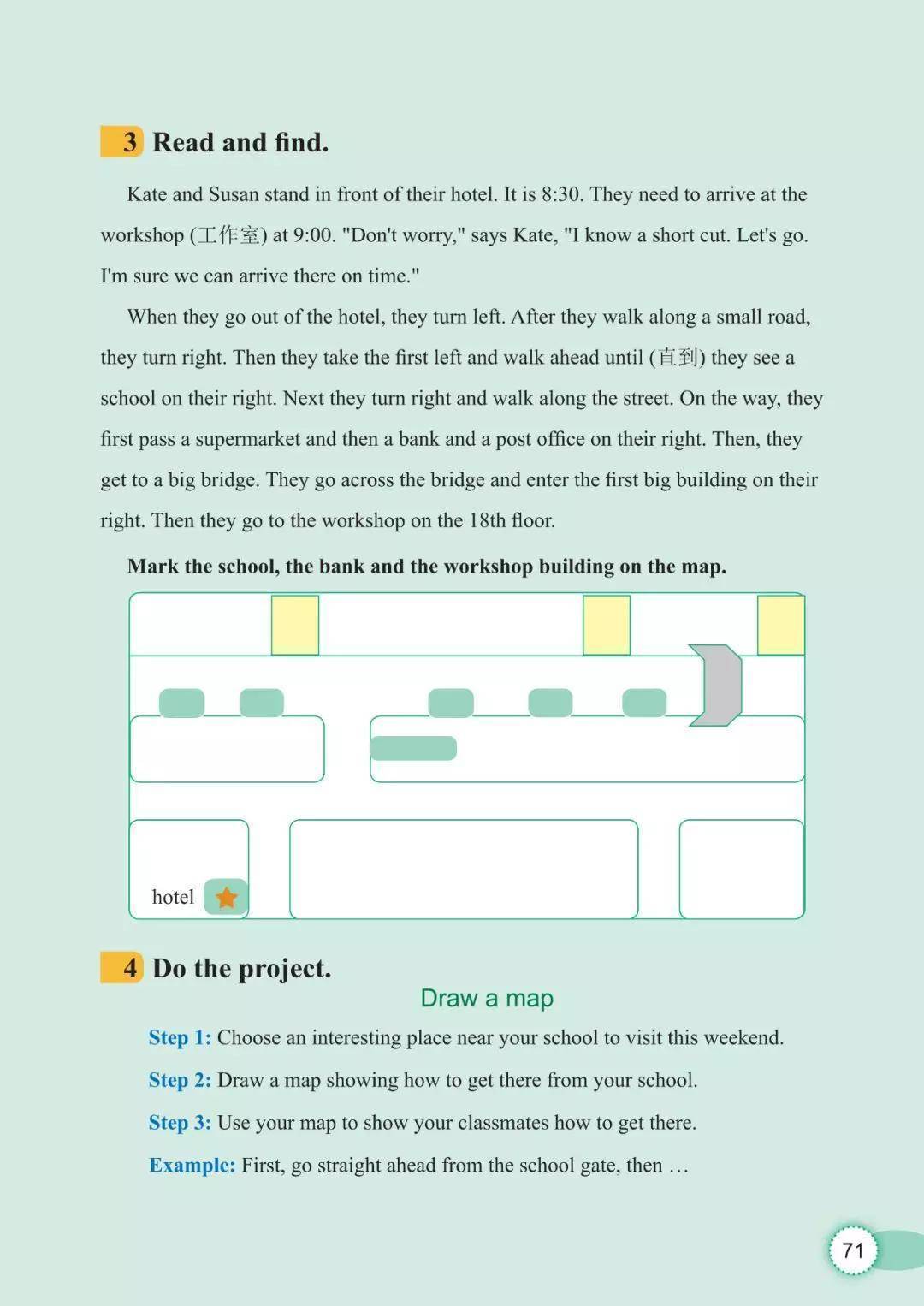 3 Read and find.

Kate and Susan stand in front of their hotel. It is 8:30. They need to arrive at the workshop (工作室) at 9:00. "Don't worry," says Kate, "I know a short cut. Let's go. I'm sure we can arrive there on time."

When they go out of the hotel, they turn left. After they walk along a small road, they turn right. Then they take the first left and walk ahead until (直到) they see a school on their right. Next they turn right and walk along the street. On the way, they first pass a supermarket and then a bank and a post office on their right. Then, they get to a big bridge. They go across the bridge and enter the first big building on their right. Then they go to the workshop on the 18th floor.

Mark the school, the bank and the workshop building on the map.

hotel

4 Do the project.

Draw a map

Step 1: Choose an interesting place near your school to visit this weekend.

Step 2: Draw a map showing how to get there from your school.

Step 3: Use your map to show your classmates how to get there.

Example: First, go straight ahead from the school gate, then …

71