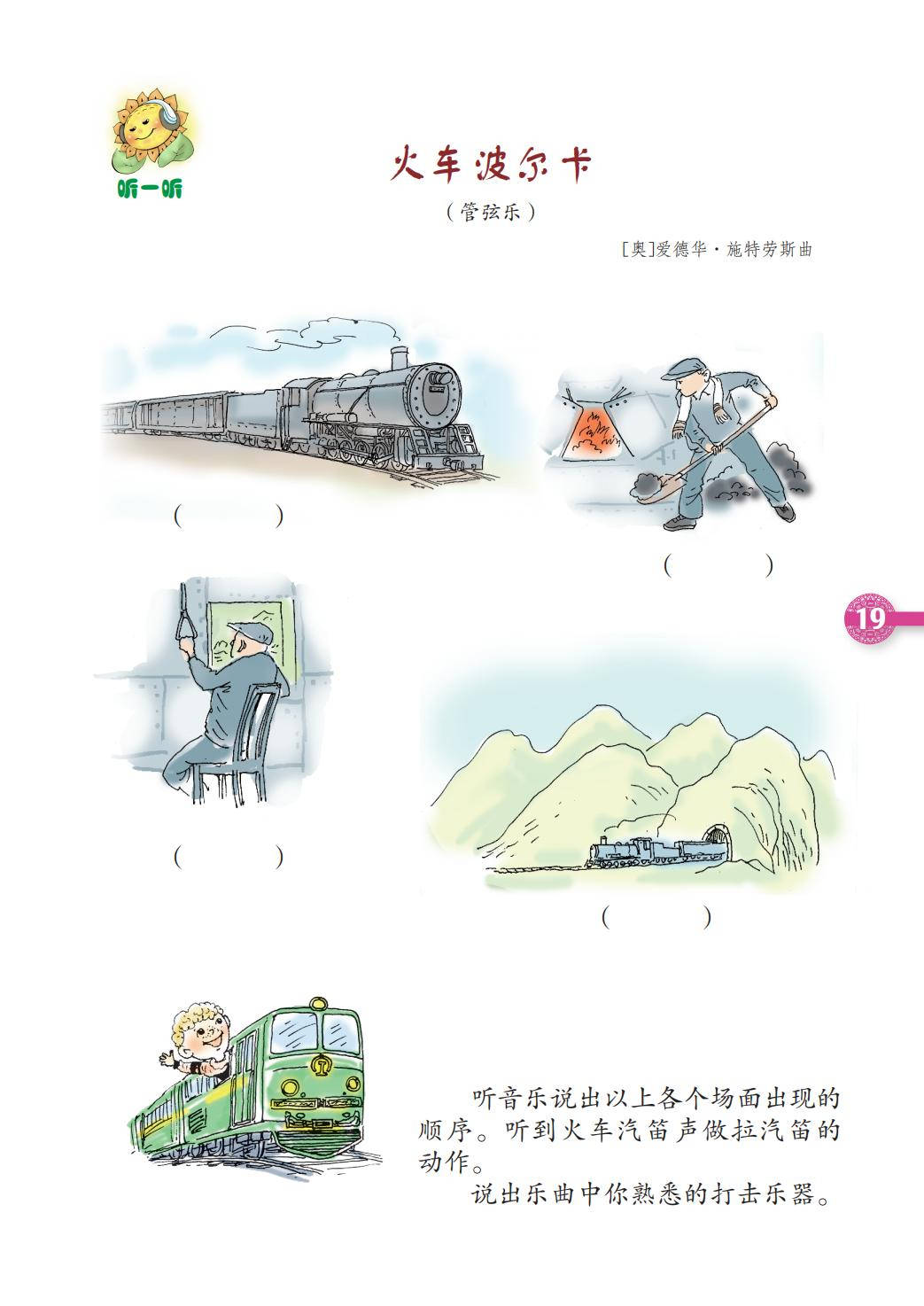 听一听

火车波尔卡

（管弦乐）

[奥]爱德华·施特劳斯曲

(　　)

(　　)

19

(　　)

(　　)

听音乐说出以上各个场面出现的顺序。听到火车汽笛声做拉汽笛的动作。

说出乐曲中你熟悉的打击乐器。