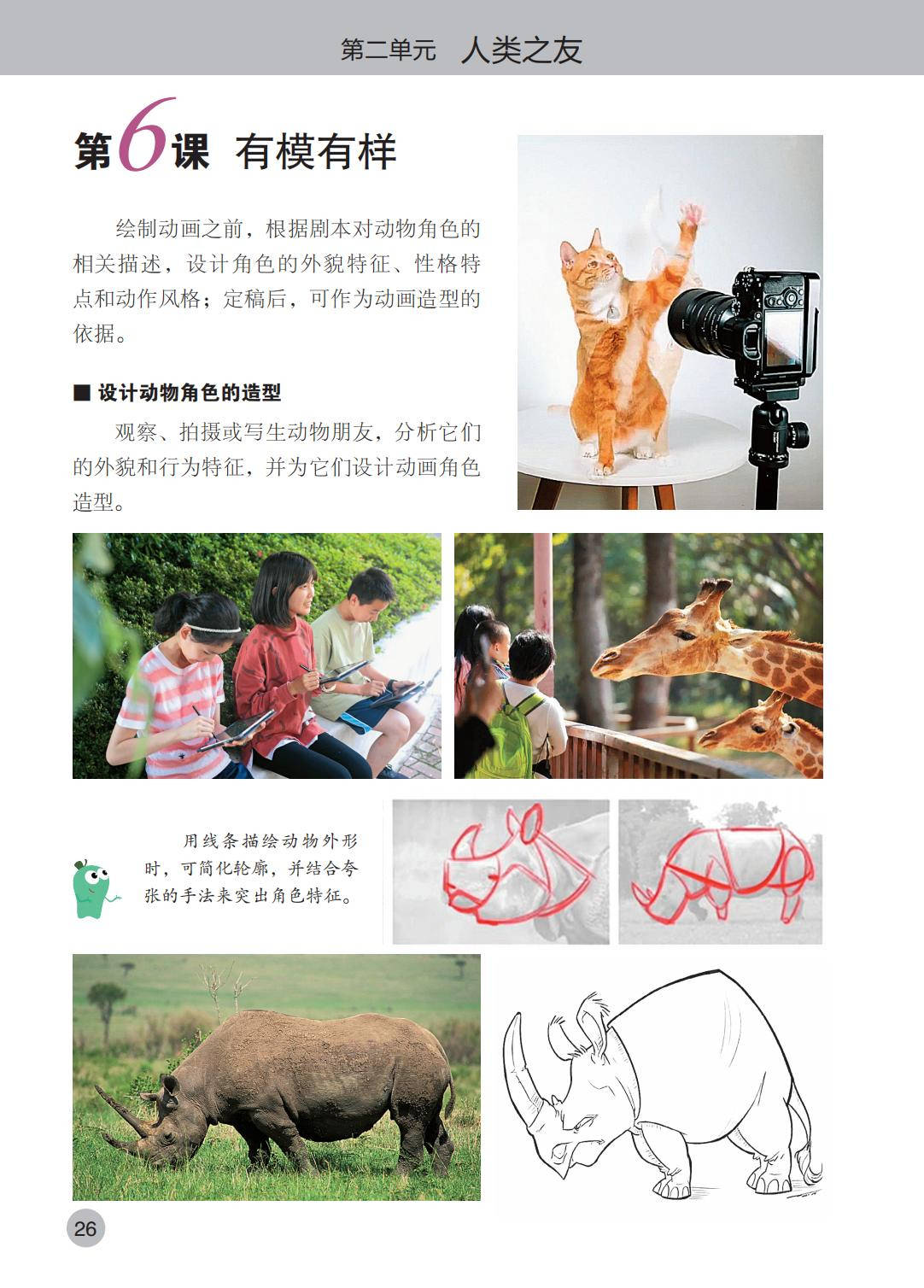 第二单元 人类之友

第6课 有模有样

绘制动画之前，根据剧本对动物角色的相关描述，设计角色的外貌特征、性格特点和动作风格；定稿后，可作为动画造型的依据。

■ 设计动物角色的造型

观察、拍摄或写生动物朋友，分析它们的外貌和行为特征，并为它们设计动画角色造型。

用线条描绘动物外形时，可简化轮廓，并结合夸张的手法来突出角色特征。

26