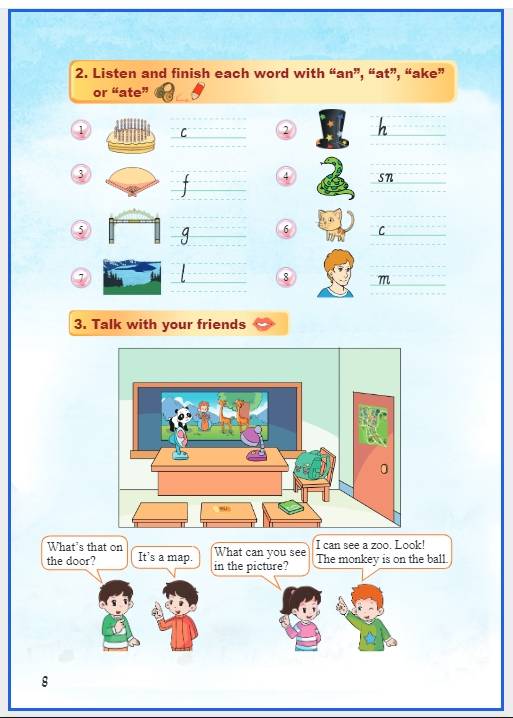 2. Listen and finish each word with “an”, “at”, “ake” or “ate”

1 c

2 h

3 f

4 sn

5 g

6 c

7 l

8 m

3. Talk with your friends

What's that on the door?

It's a map.

What can you see in the picture?

I can see a zoo. Look! The monkey is on the ball.

8