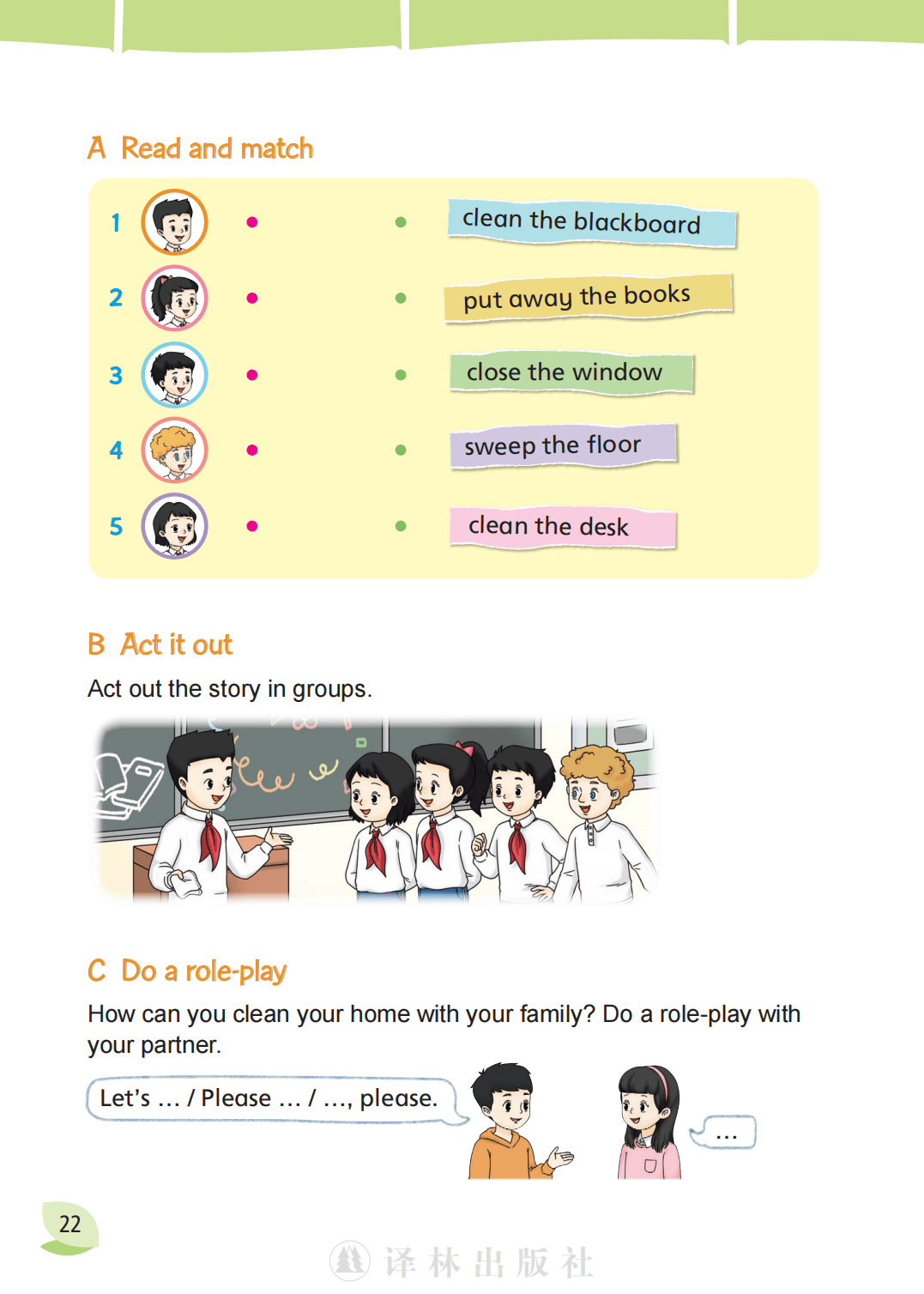 A Read and match

1

2

3

4

5

clean the blackboard

put away the books

close the window

sweep the floor

clean the desk

B Act it out

Act out the story in groups.

C Do a role-play

How can you clean your home with your family? Do a role-play with your partner.

Let's ... / Please ... / ..., please.

...

22

译林出版社