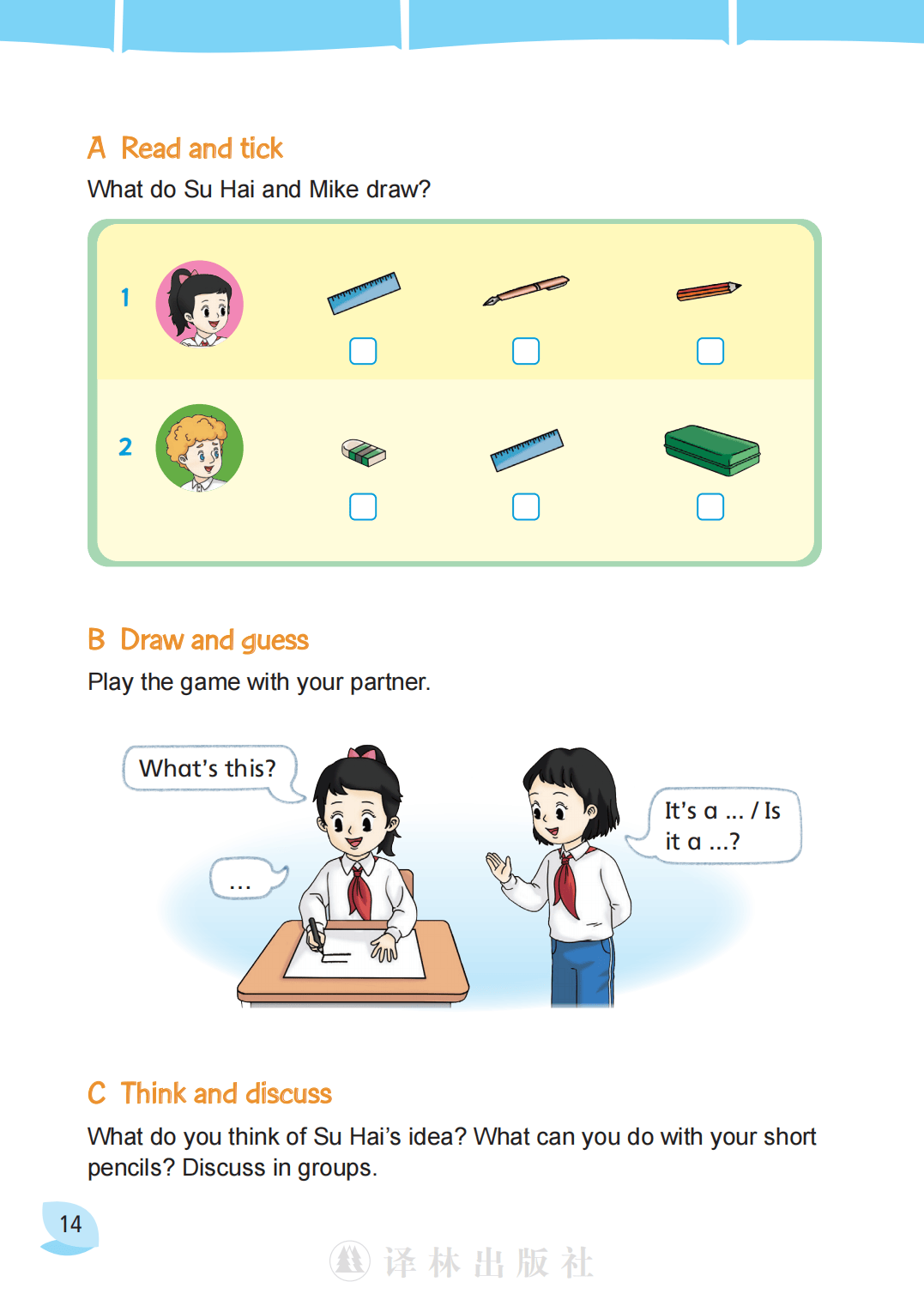 A Read and tick
What do Su Hai and Mike draw?

1

2

B Draw and guess
Play the game with your partner.

What's this?

...

It's a ... / Is it a ...?

C Think and discuss
What do you think of Su Hai's idea? What can you do with your short pencils? Discuss in groups.

14

译林出版社