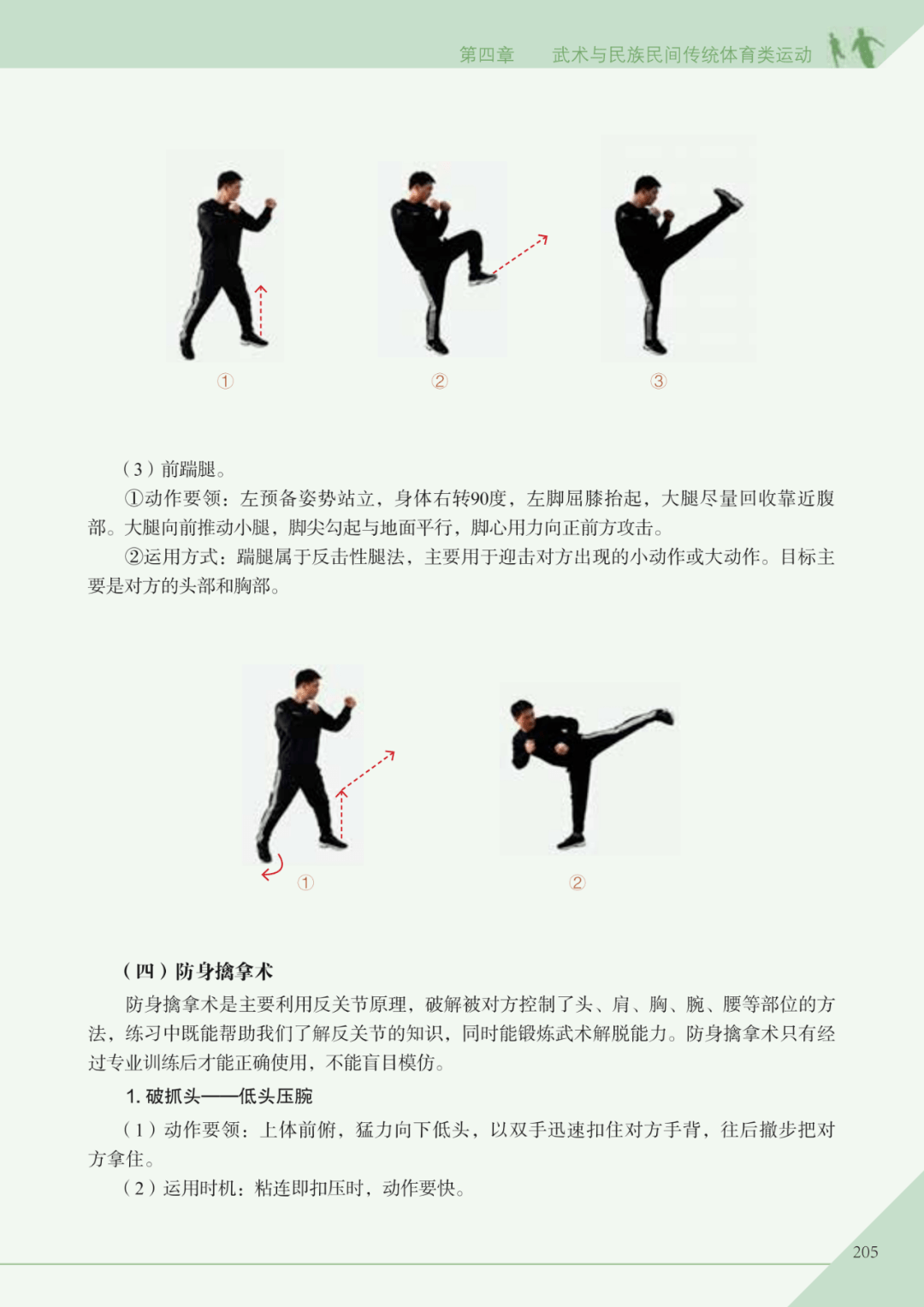 第四章　武术与民族民间传统体育类运动

①

②

③

（3）前踹腿。

①动作要领：左预备姿势站立，身体右转90度，左脚屈膝抬起，大腿尽量回收靠近腹部。大腿向前推动小腿，脚尖勾起与地面平行，脚心用力向正前方攻击。

②运用方式：踹腿属于反击性腿法，主要用于迎击对方出现的小动作或大动作。目标主要是对方的头部和胸部。

①

②

（四）防身擒拿术

防身擒拿术是主要利用反关节原理，破解被对方控制了头、肩、胸、腕、腰等部位的方法，练习中既能帮助我们了解反关节的知识，同时能锻炼武术解脱能力。防身擒拿术只有经过专业训练后才能正确使用，不能盲目模仿。

1. 破抓头——低头压腕

（1）动作要领：上体前俯，猛力向下低头，以双手迅速扣住对方手背，往后撤步把对方拿住。

（2）运用时机：粘连即扣压时，动作要快。

205