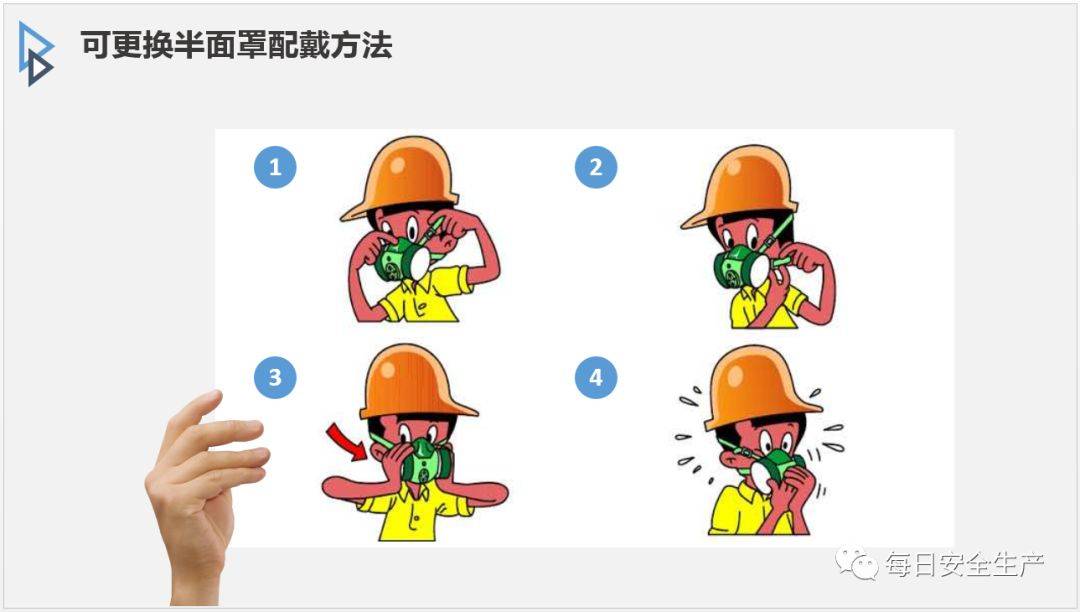 可更换半面罩配戴方法

1

2

3

4

每日安全生产