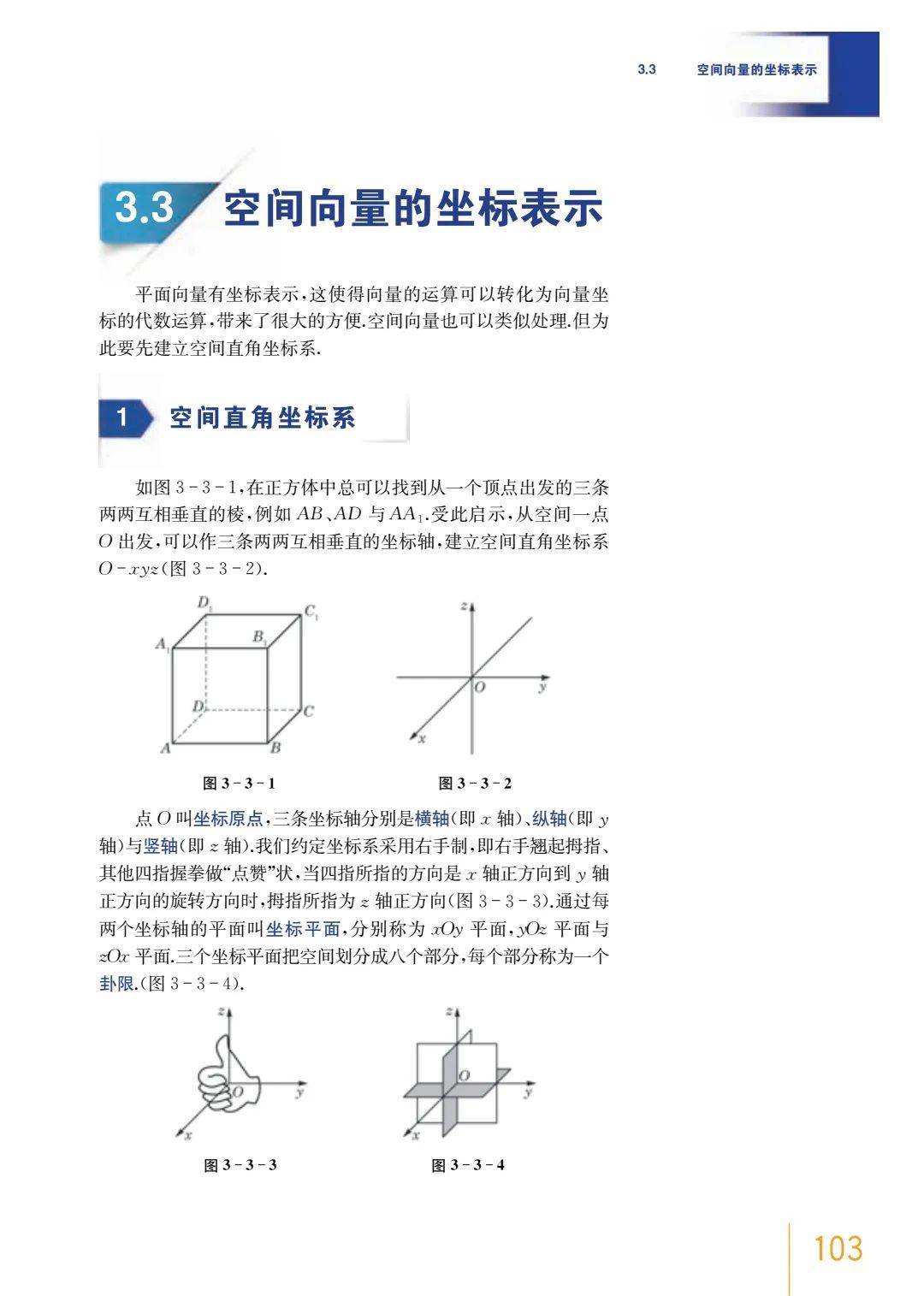 3.3　空间向量的坐标表示

3.3 空间向量的坐标表示

平面向量有坐标表示，这使得向量的运算可以转化为向量坐标的代数运算，带来了很大的方便.空间向量也可以类似处理.但为此要先建立空间直角坐标系.

1 空间直角坐标系

如图 3－3－1，在正方体中总可以找到从一个顶点出发的三条两两互相垂直的棱，例如 $AB$、$AD$ 与 $AA_1$.受此启示，从空间一点 $O$ 出发，可以作三条两两互相垂直的坐标轴，建立空间直角坐标系 $O-xyz$(图 3－3－2).

$D_1$ $C_1$ $A_1$ $B_1$ $D$ $C$ $A$ $B$

图 3－3－1

$z$ $O$ $y$ $x$

图 3－3－2

点 $O$ 叫坐标原点，三条坐标轴分别是横轴(即 $x$ 轴)、纵轴(即 $y$ 轴)与竖轴(即 $z$ 轴).我们约定坐标系采用右手制，即右手翘起拇指、其他四指握拳做“点赞”状，当四指所指的方向是 $x$ 轴正方向到 $y$ 轴正方向的旋转方向时，拇指所指为 $z$ 轴正方向(图 3－3－3).通过每两个坐标轴的平面叫坐标平面，分别称为 $xOy$ 平面，$yOz$ 平面与 $zOx$ 平面.三个坐标平面把空间划分成八个部分，每个部分称为一个卦限.(图 3－3－4).

$z$ $O$ $y$ $x$

图 3－3－3

$z$ $O$ $y$ $x$

图 3－3－4

103