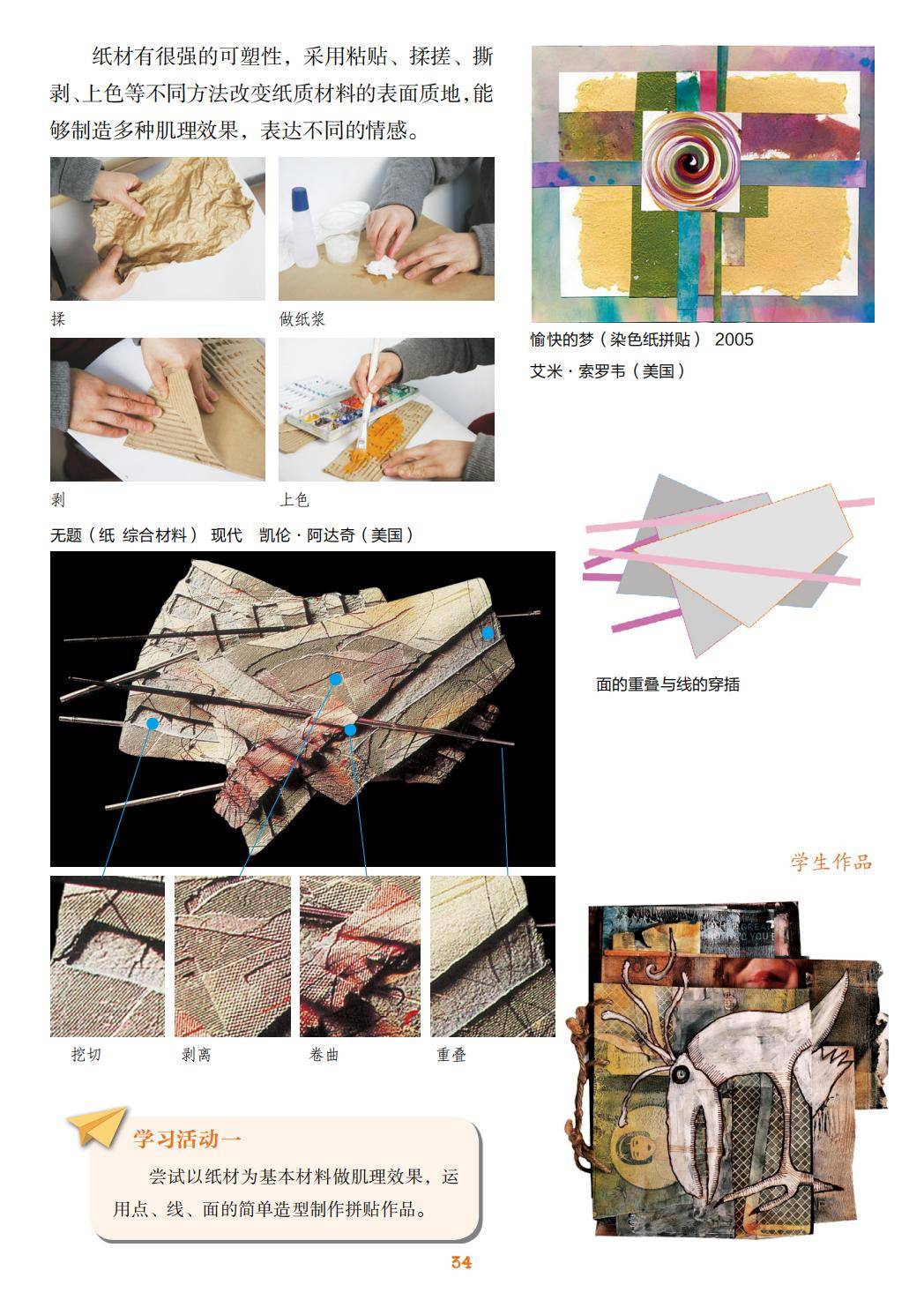 纸材有很强的可塑性，采用粘贴、揉搓、撕剥、上色等不同方法改变纸质材料的表面质地，能够制造多种肌理效果，表达不同的情感。

揉

做纸浆

剥

上色

愉快的梦（染色纸拼贴） 2005
艾米·索罗韦（美国）

无题（纸 综合材料） 现代 凯伦·阿达奇（美国）

面的重叠与线的穿插

挖切

剥离

卷曲

重叠

学生作品

学习活动一

尝试以纸材为基本材料做肌理效果，运用点、线、面的简单造型制作拼贴作品。

34