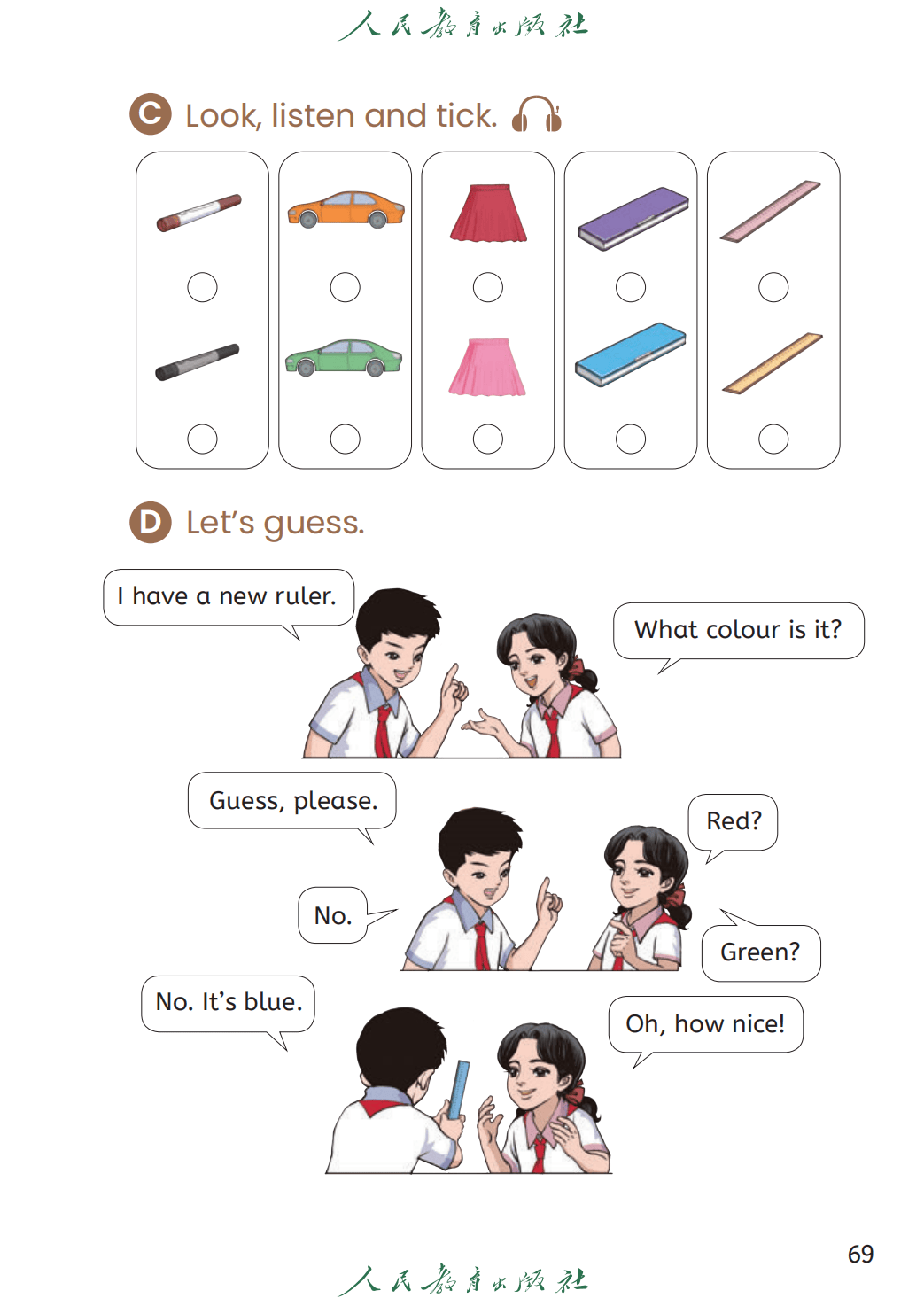 人民教育出版社

C Look, listen and tick.

D Let's guess.

I have a new ruler.

What colour is it?

Guess, please.

Red?

No.

Green?

No. It's blue.

Oh, how nice!

69

人民教育出版社