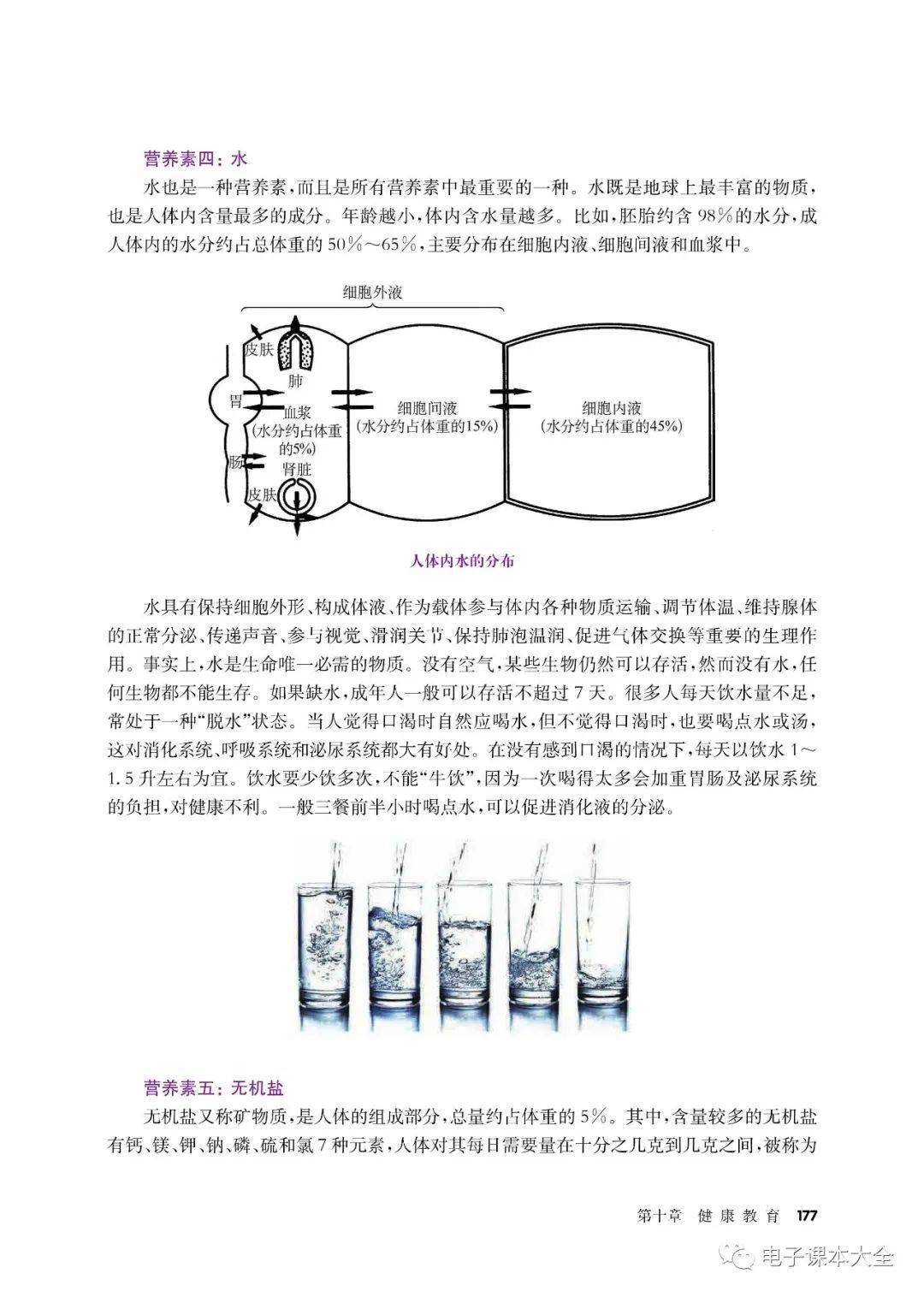 营养素四：水

水也是一种营养素，而且是所有营养素中最重要的一种。水既是地球上最丰富的物质，也是人体内含量最多的成分。年龄越小，体内含水量越多。比如，胚胎约含98%的水分，成人体内的水分约占总体重的50%～65%，主要分布在细胞内液、细胞间液和血浆中。

细胞外液

皮肤

肺

胃

血浆
(水分约占体重的5%)

肠

肾脏

皮肤

细胞间液
(水分约占体重的15%)

细胞内液
(水分约占体重的45%)

人体内水的分布

水具有保持细胞外形、构成体液、作为载体参与体内各种物质运输、调节体温、维持腺体的正常分泌、传递声音、参与视觉、滑润关节、保持肺泡温润、促进气体交换等重要的生理作用。事实上，水是生命唯一必需的物质。没有空气，某些生物仍然可以存活，然而没有水，任何生物都不能生存。如果缺水，成年人一般可以存活不超过7天。很多人每天饮水量不足，常处于一种“脱水”状态。当人觉得口渴时自然应喝水，但不觉得口渴时，也要喝点水或汤，这对消化系统、呼吸系统和泌尿系统都大有好处。在没有感到口渴的情况下，每天以饮水1～1.5升左右为宜。饮水要少饮多次，不能“牛饮”，因为一次喝得太多会加重胃肠及泌尿系统的负担，对健康不利。一般三餐前半小时喝点水，可以促进消化液的分泌。

营养素五：无机盐

无机盐又称矿物质，是人体的组成部分，总量约占体重的5%。其中，含量较多的无机盐有钙、镁、钾、钠、磷、硫和氯7种元素，人体对其每日需要量在十分之几克到几克之间，被称为

第十章 健康教育 177

电子课本大全