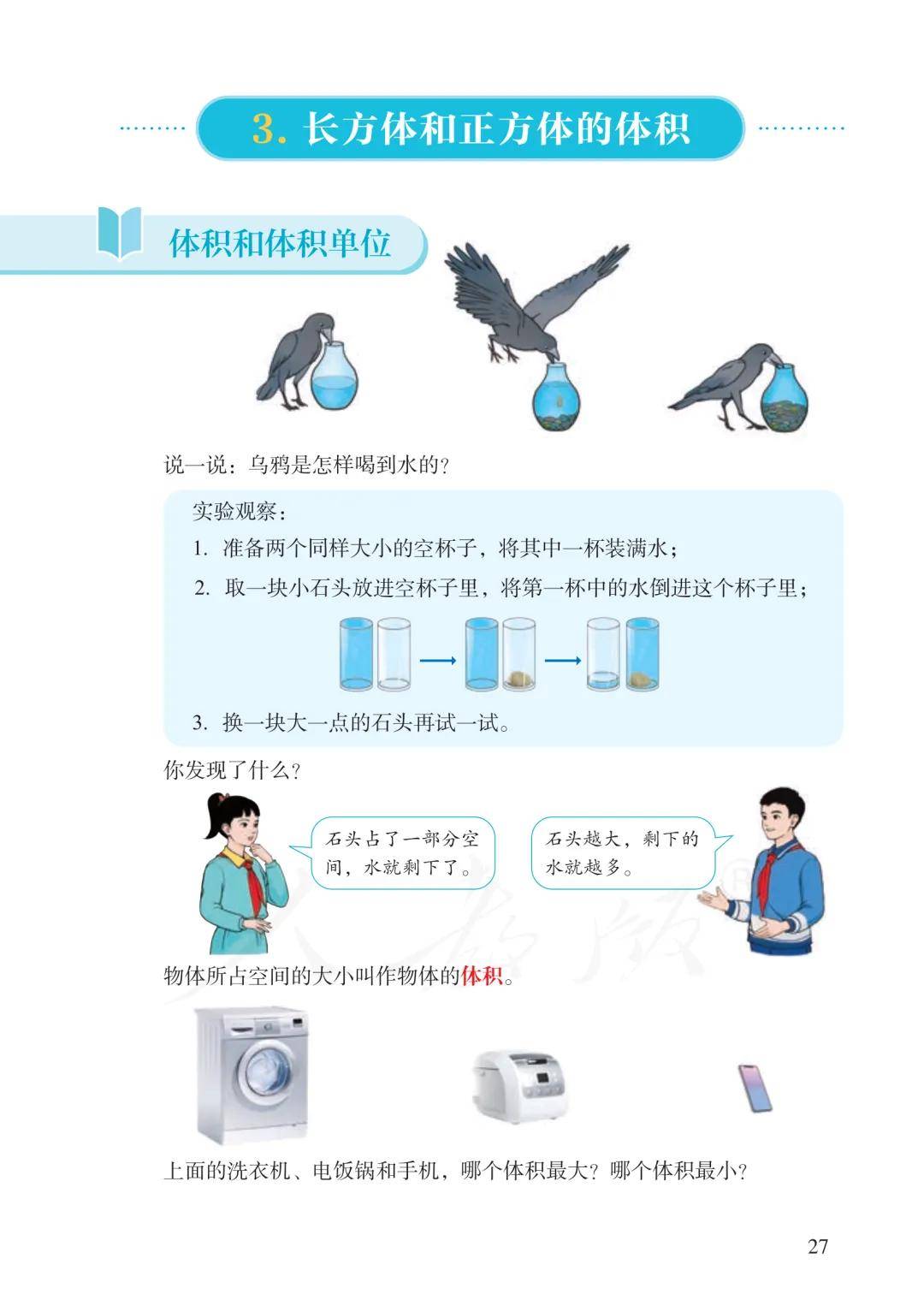 3. 长方体和正方体的体积

体积和体积单位

说一说：乌鸦是怎样喝到水的？

实验观察：

1. 准备两个同样大小的空杯子，将其中一杯装满水；

2. 取一块小石头放进空杯子里，将第一杯中的水倒进这个杯子里；

3. 换一块大一点的石头再试一试。

你发现了什么？

石头占了一部分空间，水就剩下了。

石头越大，剩下的水就越多。

物体所占空间的大小叫作物体的体积。

上面的洗衣机、电饭锅和手机，哪个体积最大？哪个体积最小？

27