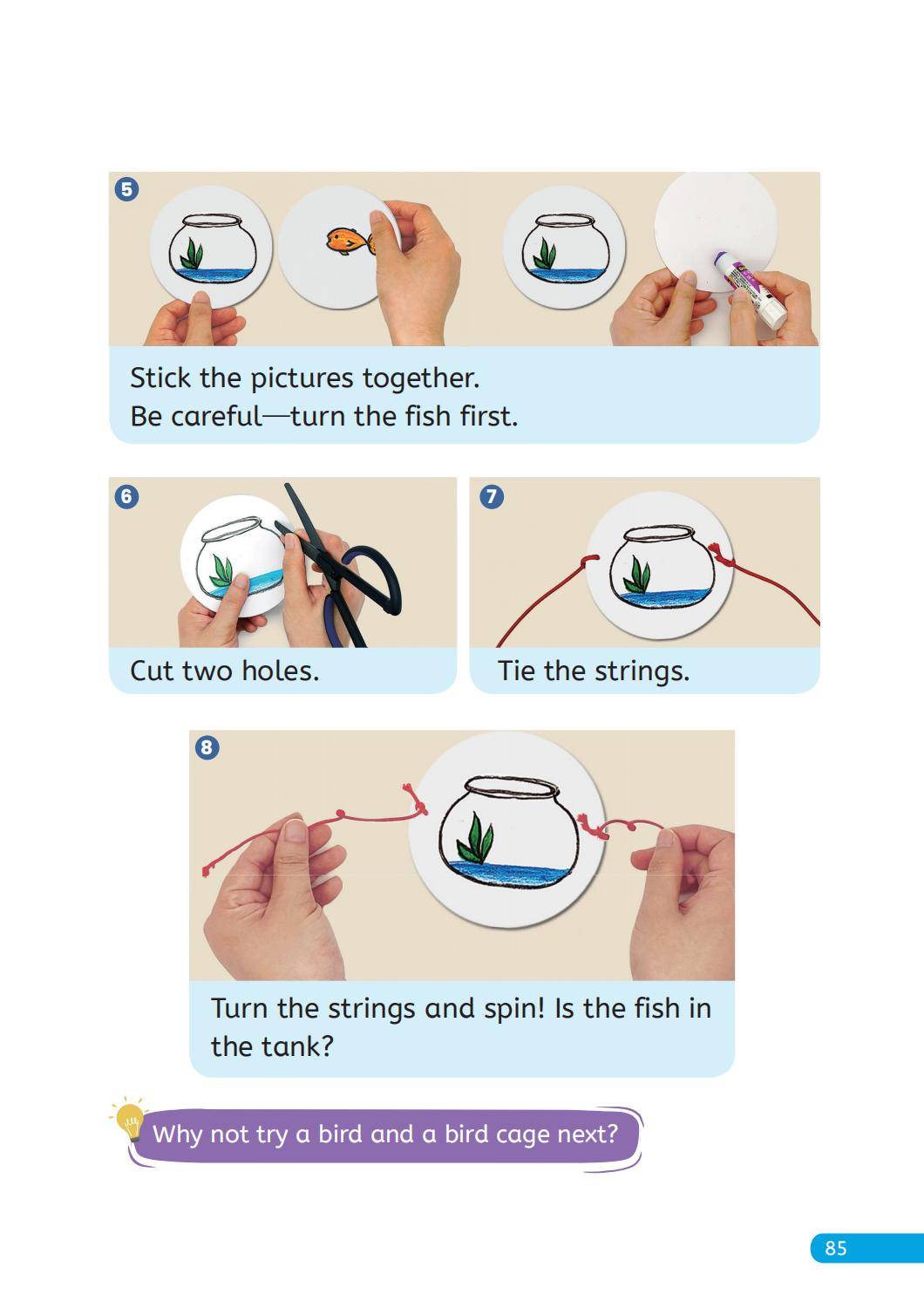 5

Stick the pictures together.
Be careful—turn the fish first.

6

Cut two holes.

7

Tie the strings.

8

Turn the strings and spin! Is the fish in the tank?

Why not try a bird and a bird cage next?

85