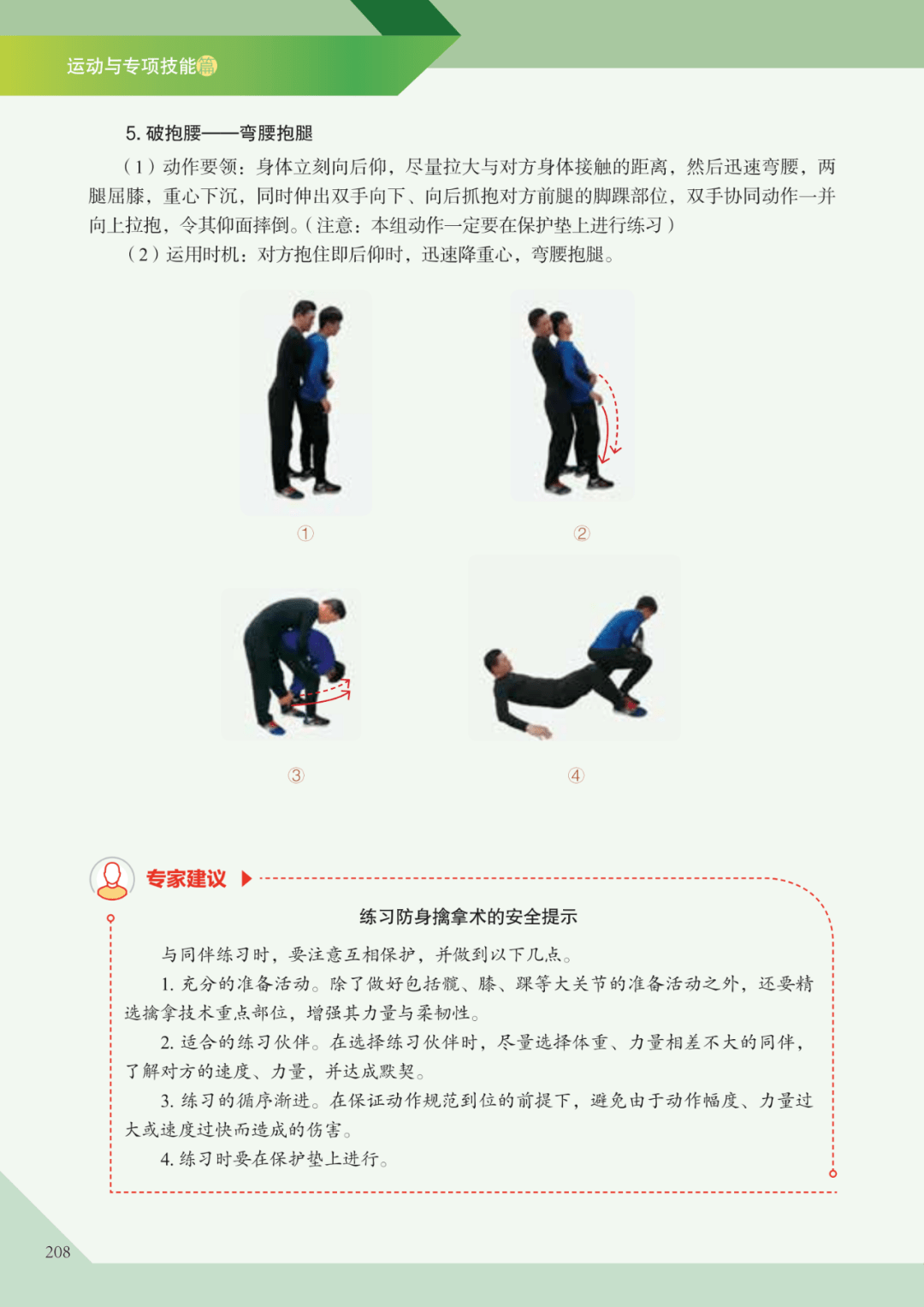 运动与专项技能篇

5. 破抱腰——弯腰抱腿

（1）动作要领：身体立刻向后仰，尽量拉大与对方身体接触的距离，然后迅速弯腰，两腿屈膝，重心下沉，同时伸出双手向下、向后抓抱对方前腿的脚踝部位，双手协同动作一并向上拉抱，令其仰面摔倒。（注意：本组动作一定要在保护垫上进行练习）

（2）运用时机：对方抱住即后仰时，迅速降重心，弯腰抱腿。

①

②

③

④

专家建议

练习防身擒拿术的安全提示

与同伴练习时，要注意互相保护，并做到以下几点。

1. 充分的准备活动。除了做好包括髋、膝、踝等大关节的准备活动之外，还要精选擒拿技术重点部位，增强其力量与柔韧性。

2. 适合的练习伙伴。在选择练习伙伴时，尽量选择体重、力量相差不大的同伴，了解对方的速度、力量，并达成默契。

3. 练习的循序渐进。在保证动作规范到位的前提下，避免由于动作幅度、力量过大或速度过快而造成的伤害。

4. 练习时要在保护垫上进行。

208