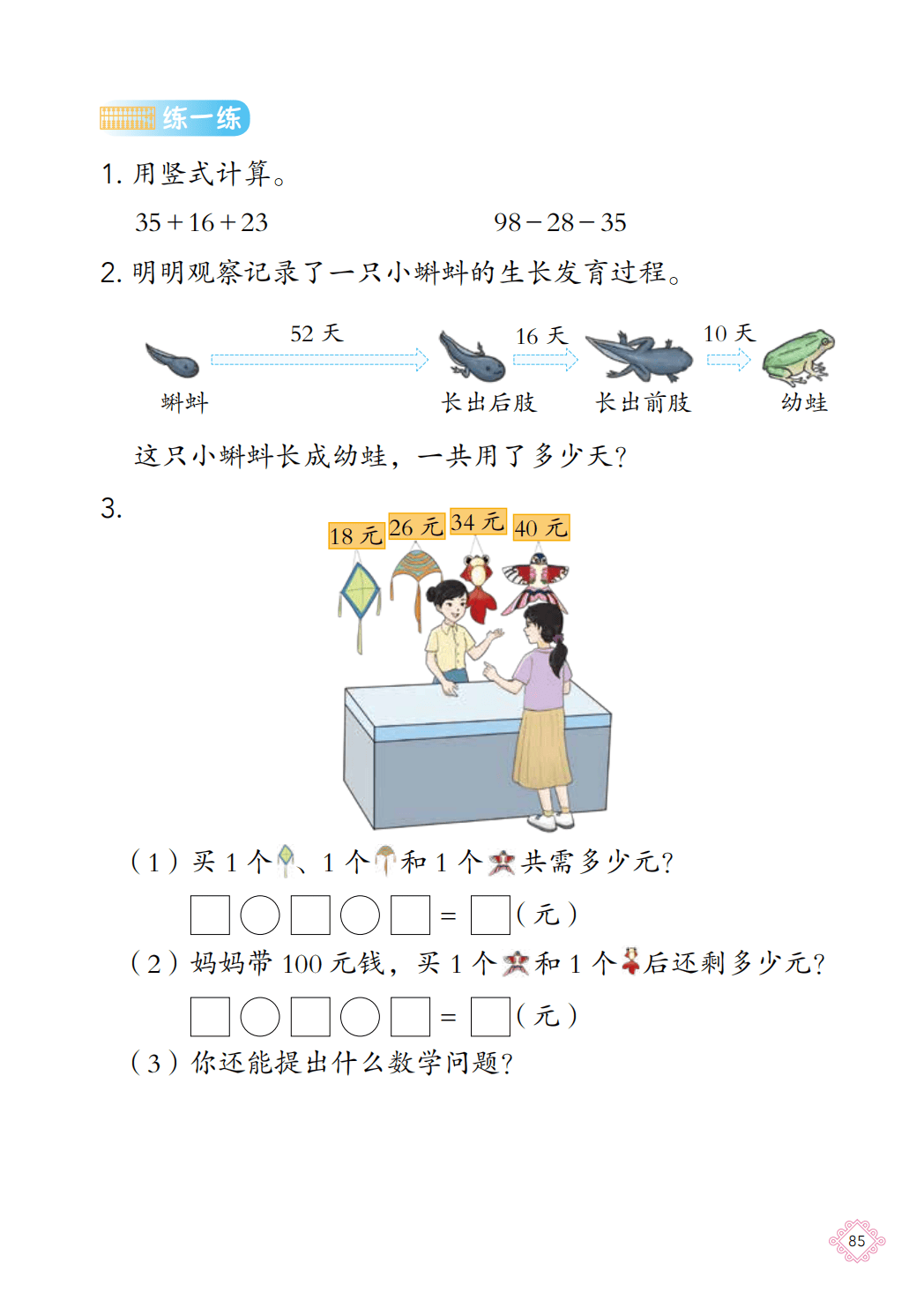 练一练

1. 用竖式计算。

$35+16+23$　　　　$98-28-35$

2. 明明观察记录了一只小蝌蚪的生长发育过程。

52 天　16 天　10 天

蝌蚪　长出后肢　长出前肢　幼蛙

这只小蝌蚪长成幼蛙，一共用了多少天？

3.

18 元　26 元　34 元　40 元

（1）买 1 个、1 个和 1 个共需多少元？

□○□○□=□（元）

（2）妈妈带 100 元钱，买 1 个和 1 个后还剩多少元？

□○□○□=□（元）

（3）你还能提出什么数学问题？

85