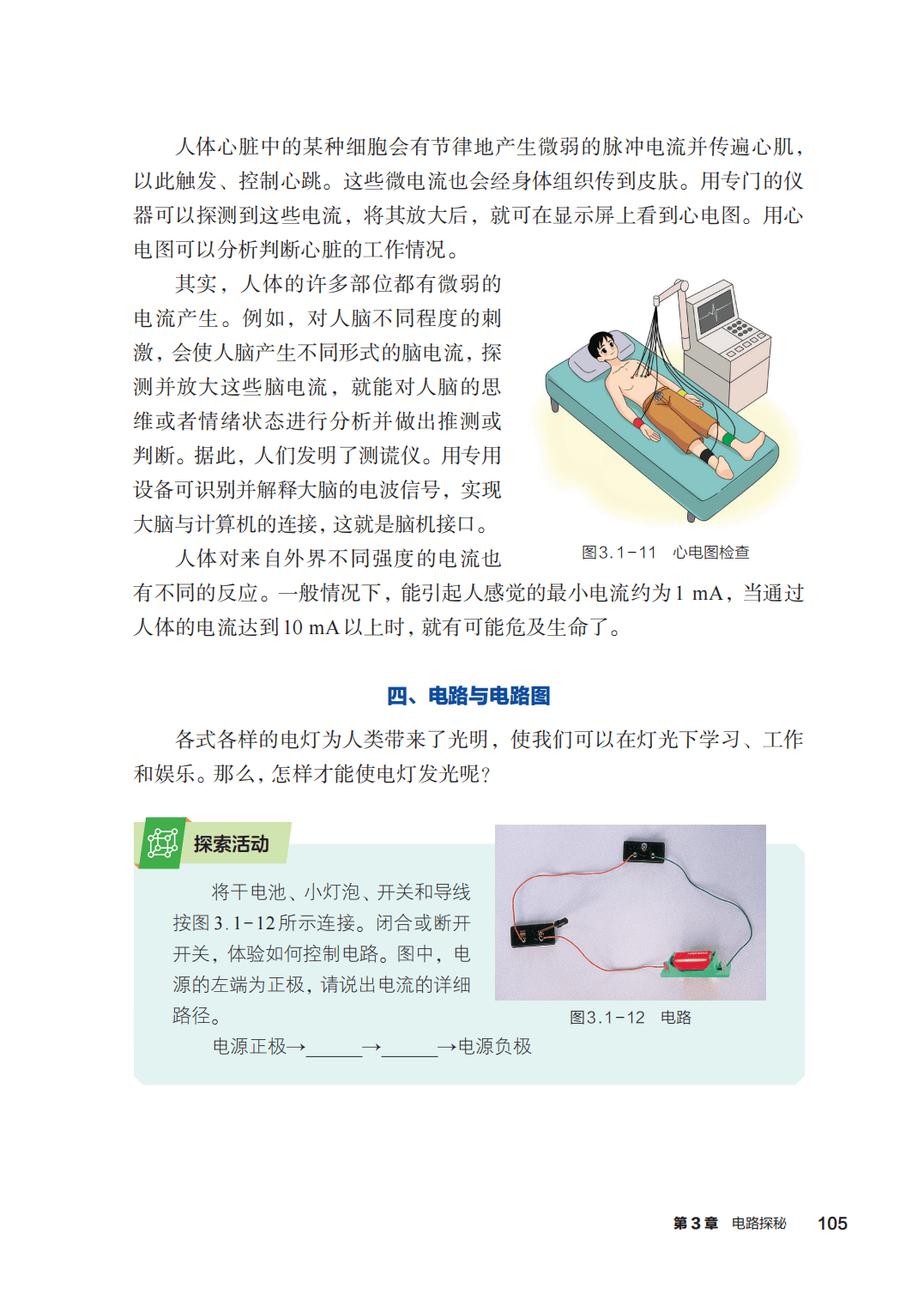 人体心脏中的某种细胞会有节律地产生微弱的脉冲电流并传遍心肌，以此触发、控制心跳。这些微电流也会经身体组织传到皮肤。用专门的仪器可以探测到这些电流，将其放大后，就可在显示屏上看到心电图。用心电图可以分析判断心脏的工作情况。

其实，人体的许多部位都有微弱的电流产生。例如，对人脑不同程度的刺激，会使人脑产生不同形式的脑电流，探测并放大这些脑电流，就能对人脑的思维或者情绪状态进行分析并做出推测或判断。据此，人们发明了测谎仪。用专用设备可识别并解释大脑的电波信号，实现大脑与计算机的连接，这就是脑机接口。

图3.1-11 心电图检查

人体对来自外界不同强度的电流也有不同的反应。一般情况下，能引起人感觉的最小电流约为1 mA，当通过人体的电流达到10 mA以上时，就有可能危及生命了。

四、电路与电路图

各式各样的电灯为人类带来了光明，使我们可以在灯光下学习、工作和娱乐。那么，怎样才能使电灯发光呢？

探索活动

将干电池、小灯泡、开关和导线按图3.1-12所示连接。闭合或断开开关，体验如何控制电路。图中，电源的左端为正极，请说出电流的详细路径。

电源正极→______→______→电源负极

图3.1-12 电路

第3章 电路探秘 105