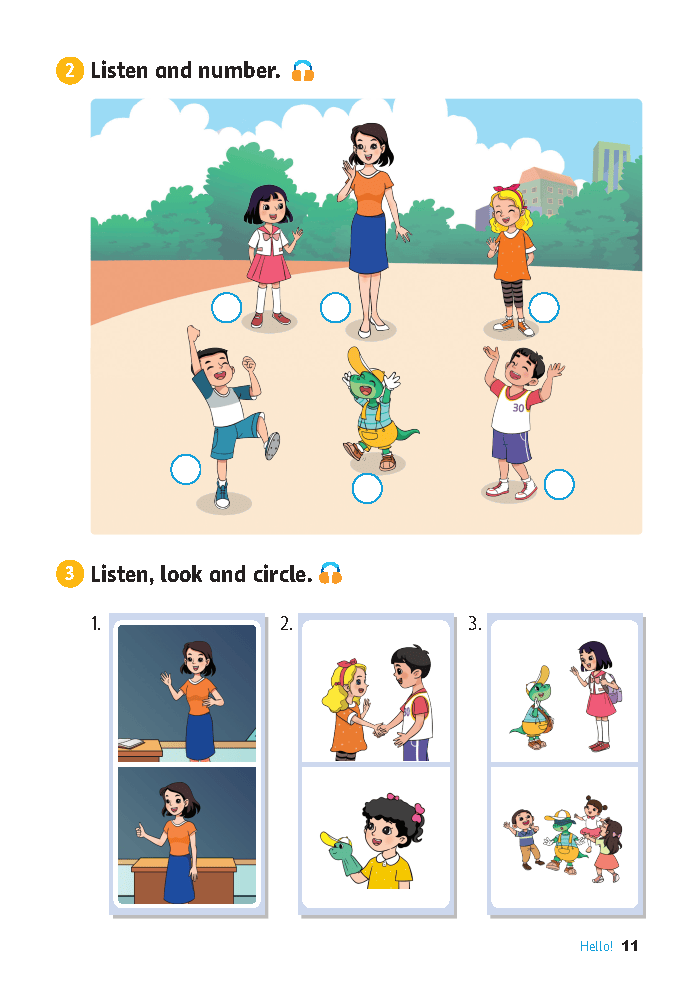 2 Listen and number.

30

3 Listen, look and circle.

1.

2.

3.

Hello! 11