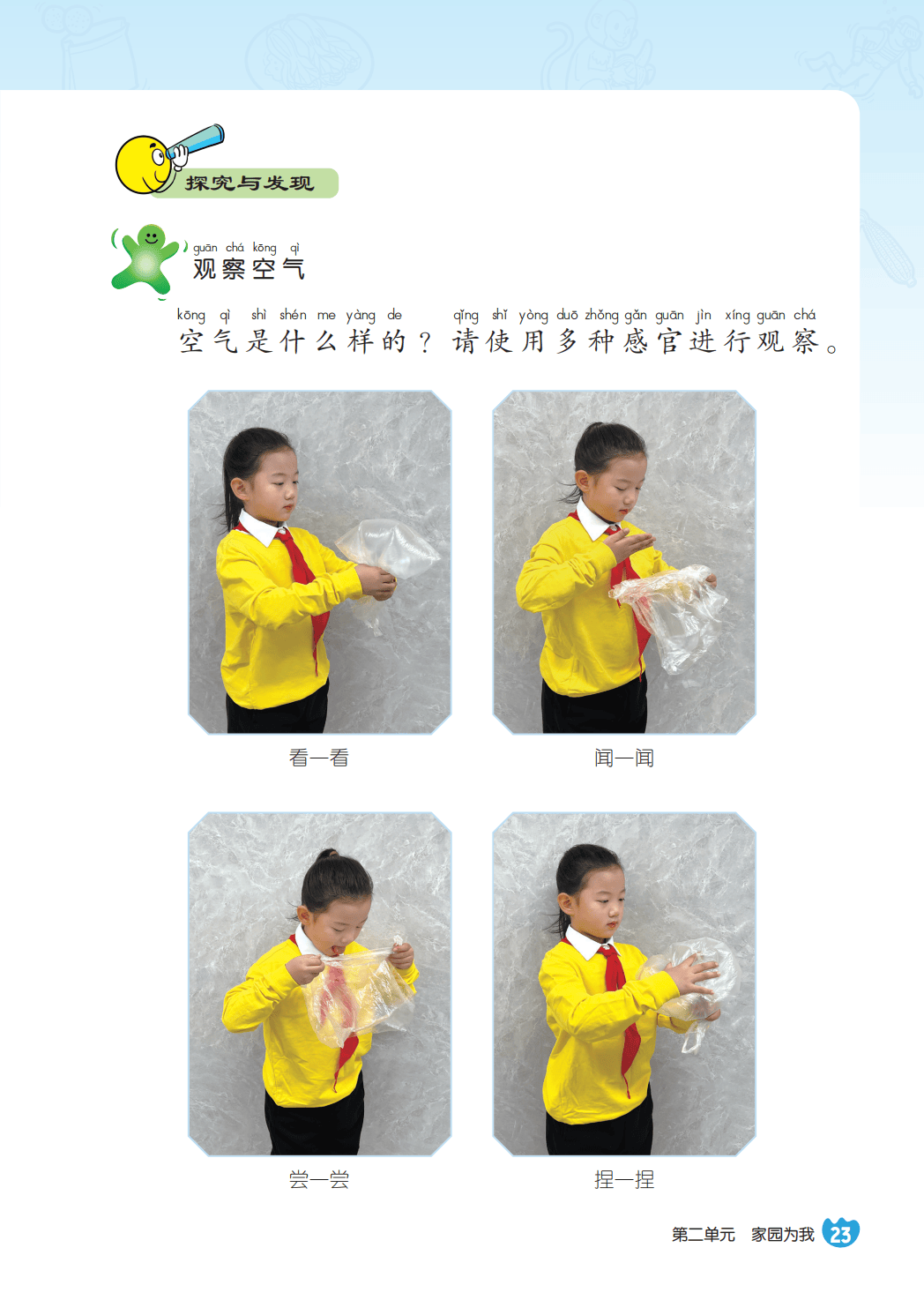 探究与发现

guān chá kōng qì
观察空气

kōng qì shì shén me yàng de qǐng shǐ yòng duō zhǒng gǎn guān jìn xíng guān chá
空气是什么样的？请使用多种感官进行观察。

看一看

闻一闻

尝一尝

捏一捏

第二单元 家园为我 23