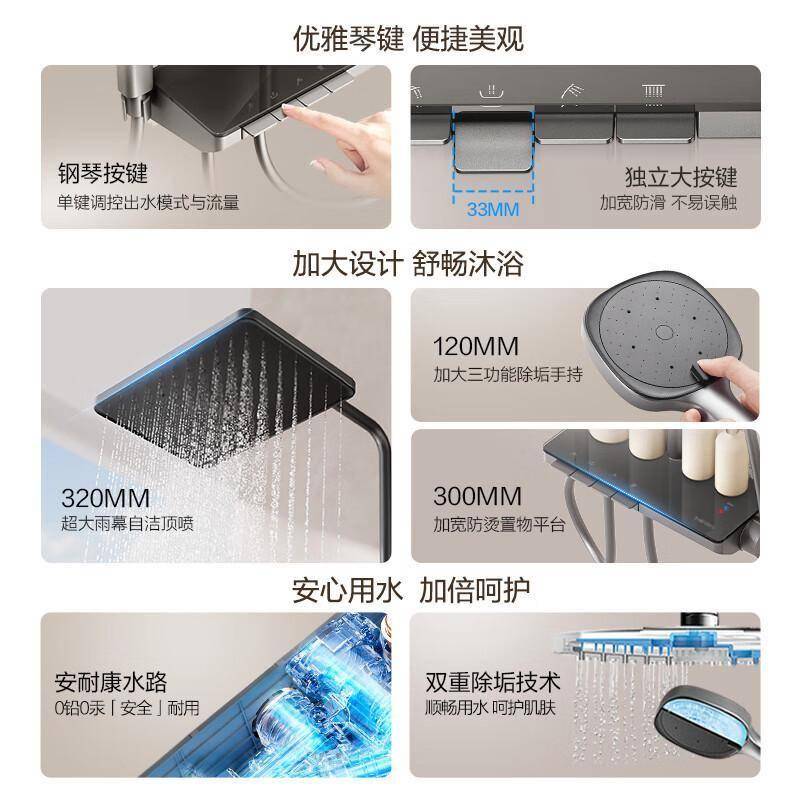 优雅琴键 便捷美观

钢琴按键
单键调控出水模式与流量

33MM

独立大按键
加宽防滑 不易误触

加大设计 舒畅沐浴

320MM
超大雨幕自洁顶喷

120MM
加大三功能除垢手持

300MM
加宽防烫置物平台

安心用水 加倍呵护

安耐康水路
0铅0汞「安全」耐用

双重除垢技术
顺畅用水 呵护肌肤