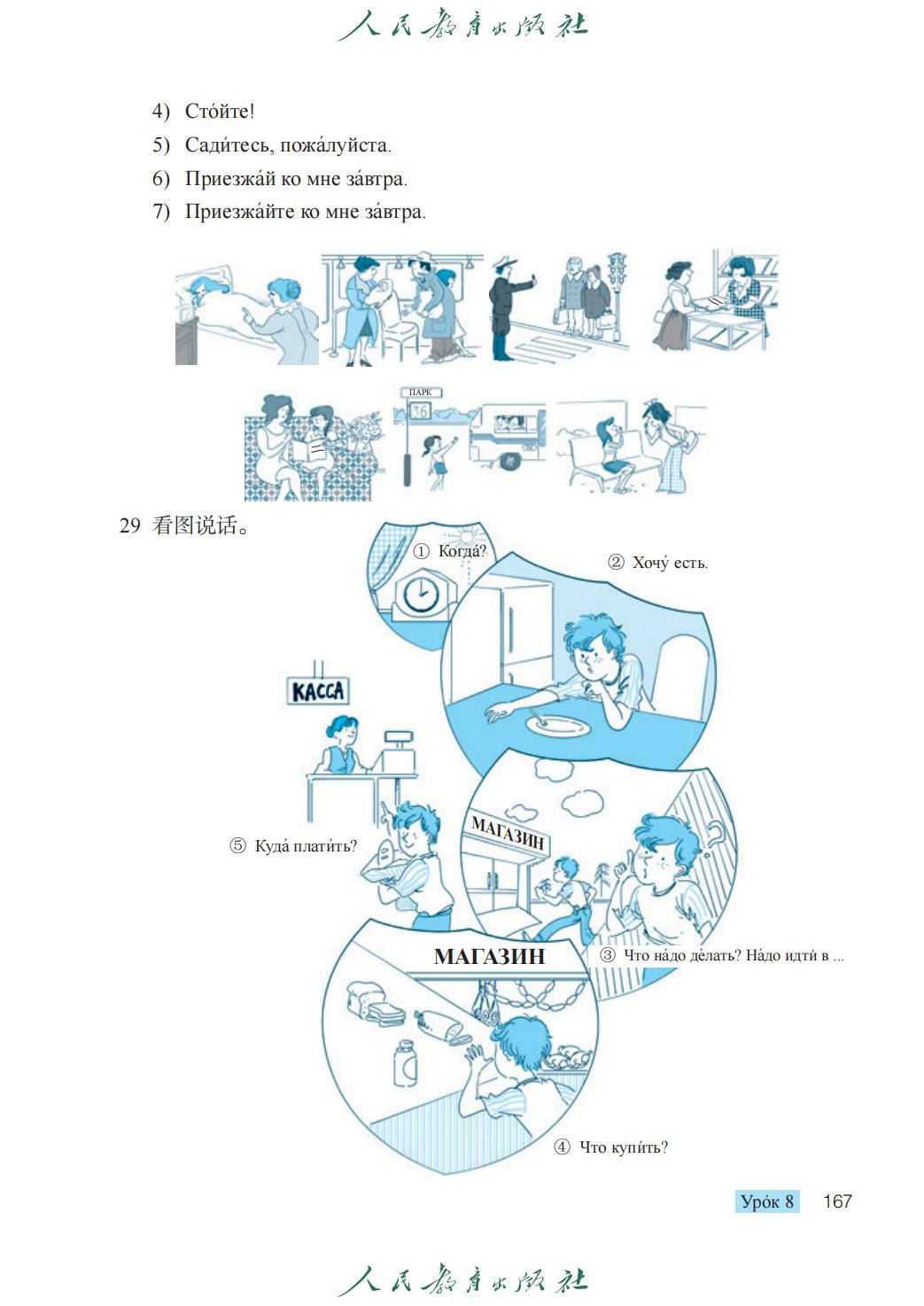 人民教育出版社

4) Сто́йте!
5) Сади́тесь, пожа́луйста.
6) Приезжа́й ко мне за́втра.
7) Приезжа́йте ко мне за́втра.

ПАРК
16

29 看图说话。

① Когда́?
② Хочу́ есть.
КАССА
МАГАЗИН
⑤ Куда́ плати́ть?
МАГАЗИН
③ Что на́до де́лать? На́до идти́ в ...
④ Что купи́ть?

Уро́к 8 167

人民教育出版社