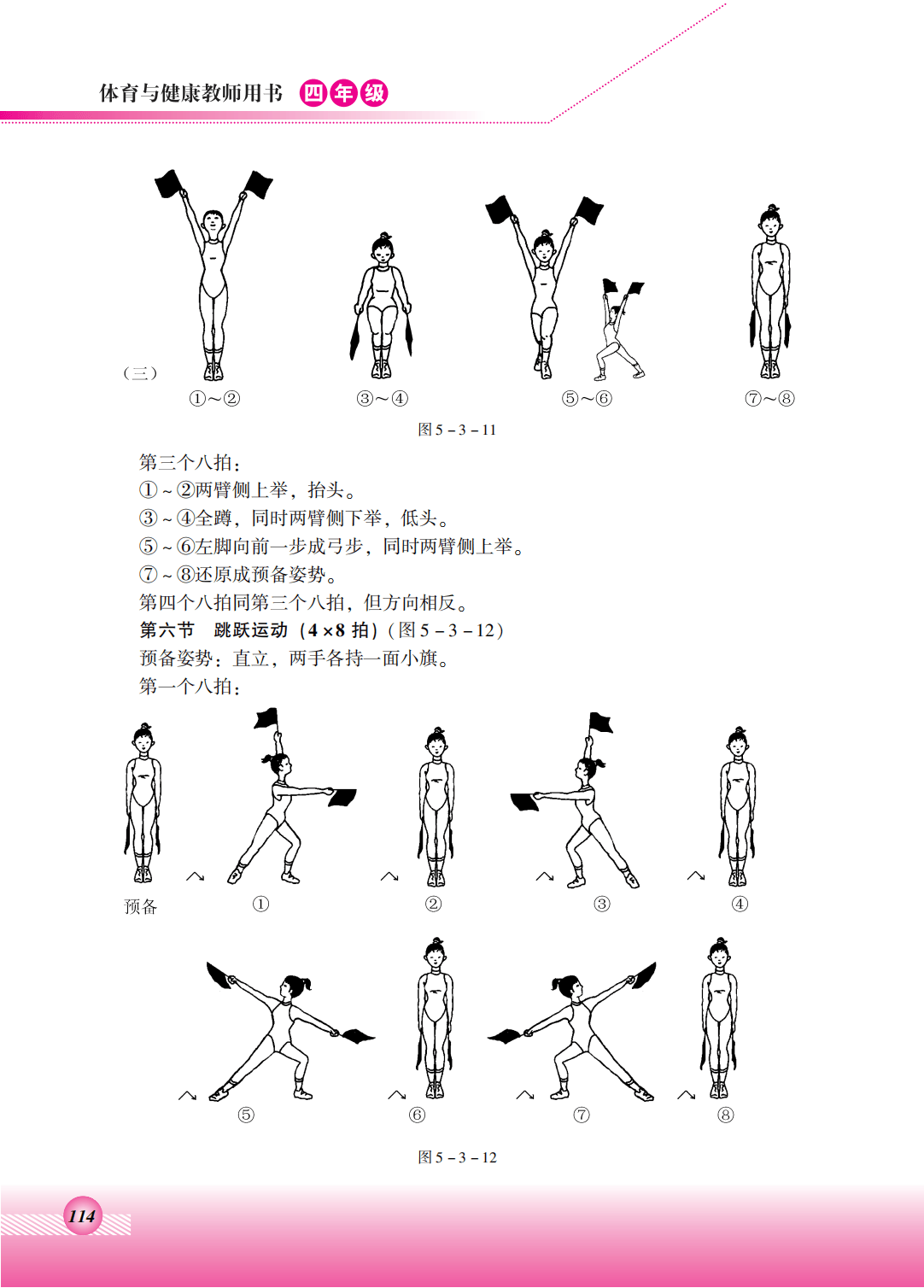 体育与健康教师用书 四年级

（三）

①～②

③～④

⑤～⑥

⑦～⑧

图 5－3－11

第三个八拍：

①～②两臂侧上举，抬头。

③～④全蹲，同时两臂侧下举，低头。

⑤～⑥左脚向前一步成弓步，同时两臂侧上举。

⑦～⑧还原成预备姿势。

第四个八拍同第三个八拍，但方向相反。

第六节 跳跃运动（4×8 拍）（图 5－3－12）

预备姿势：直立，两手各持一面小旗。

第一个八拍：

预备

①

②

③

④

⑤

⑥

⑦

⑧

图 5－3－12

114