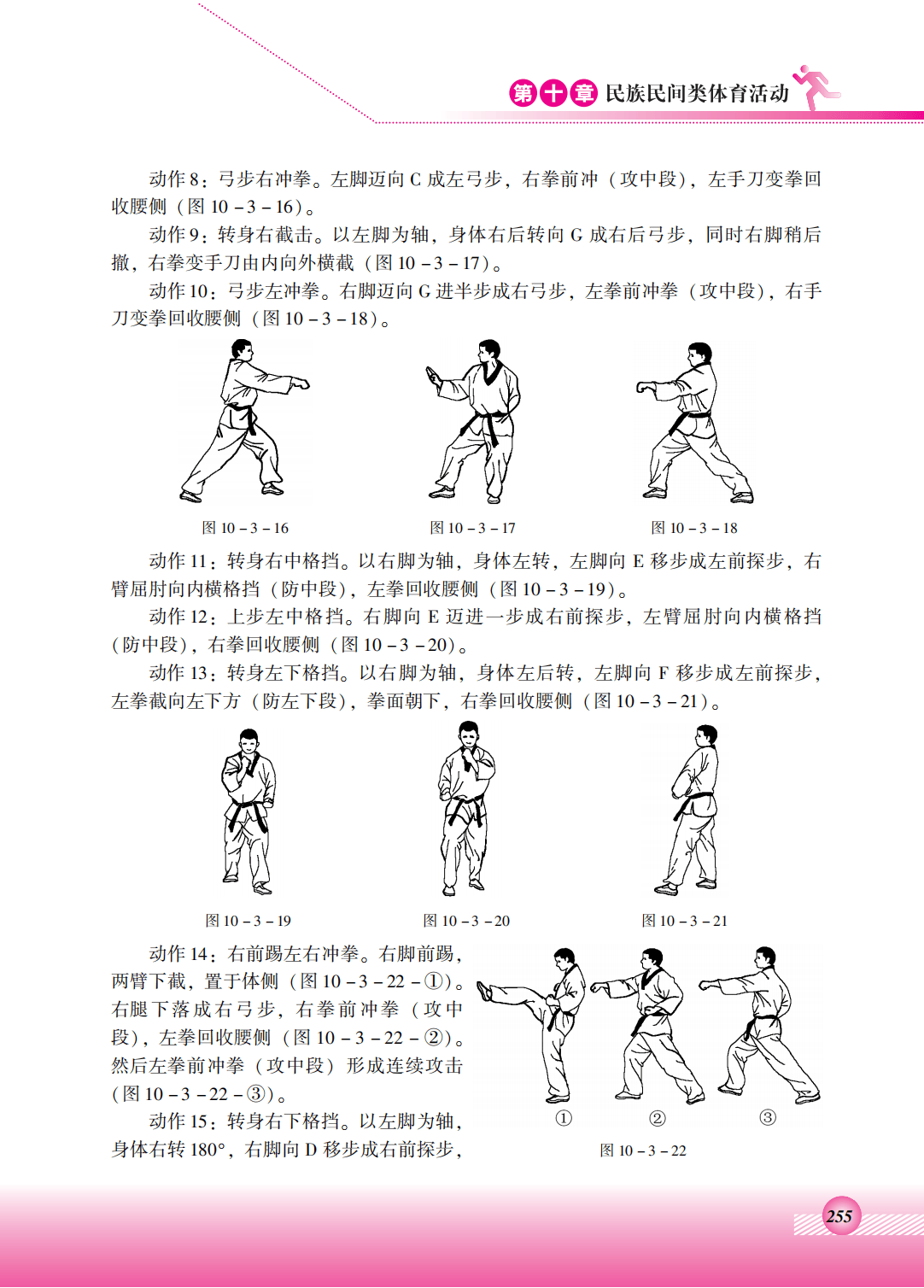 第十章 民族民间类体育活动

动作8：弓步右冲拳。左脚迈向C成左弓步，右拳前冲（攻中段），左手刀变拳回收腰侧（图10－3－16）。

动作9：转身右截击。以左脚为轴，身体右后转向G成右后弓步，同时右脚稍后撤，右拳变手刀由内向外横截（图10－3－17）。

动作10：弓步左冲拳。右脚迈向G进半步成右弓步，左拳前冲拳（攻中段），右手刀变拳回收腰侧（图10－3－18）。

图10－3－16

图10－3－17

图10－3－18

动作11：转身右中格挡。以右脚为轴，身体左转，左脚向E移步成左前探步，右臂屈肘向内横格挡（防中段），左拳回收腰侧（图10－3－19）。

动作12：上步左中格挡。右脚向E迈进一步成右前探步，左臂屈肘向内横格挡（防中段），右拳回收腰侧（图10－3－20）。

动作13：转身左下格挡。以右脚为轴，身体左后转，左脚向F移步成左前探步，左拳截向左下方（防左下段），拳面朝下，右拳回收腰侧（图10－3－21）。

图10－3－19

图10－3－20

图10－3－21

动作14：右前踢左右冲拳。右脚前踢，两臂下截，置于体侧（图10－3－22－①）。右腿下落成右弓步，右拳前冲拳（攻中段），左拳回收腰侧（图10－3－22－②）。然后左拳前冲拳（攻中段）形成连续攻击（图10－3－22－③）。

动作15：转身右下格挡。以左脚为轴，身体右转180°，右脚向D移步成右前探步，

①

②

③

图10－3－22

255