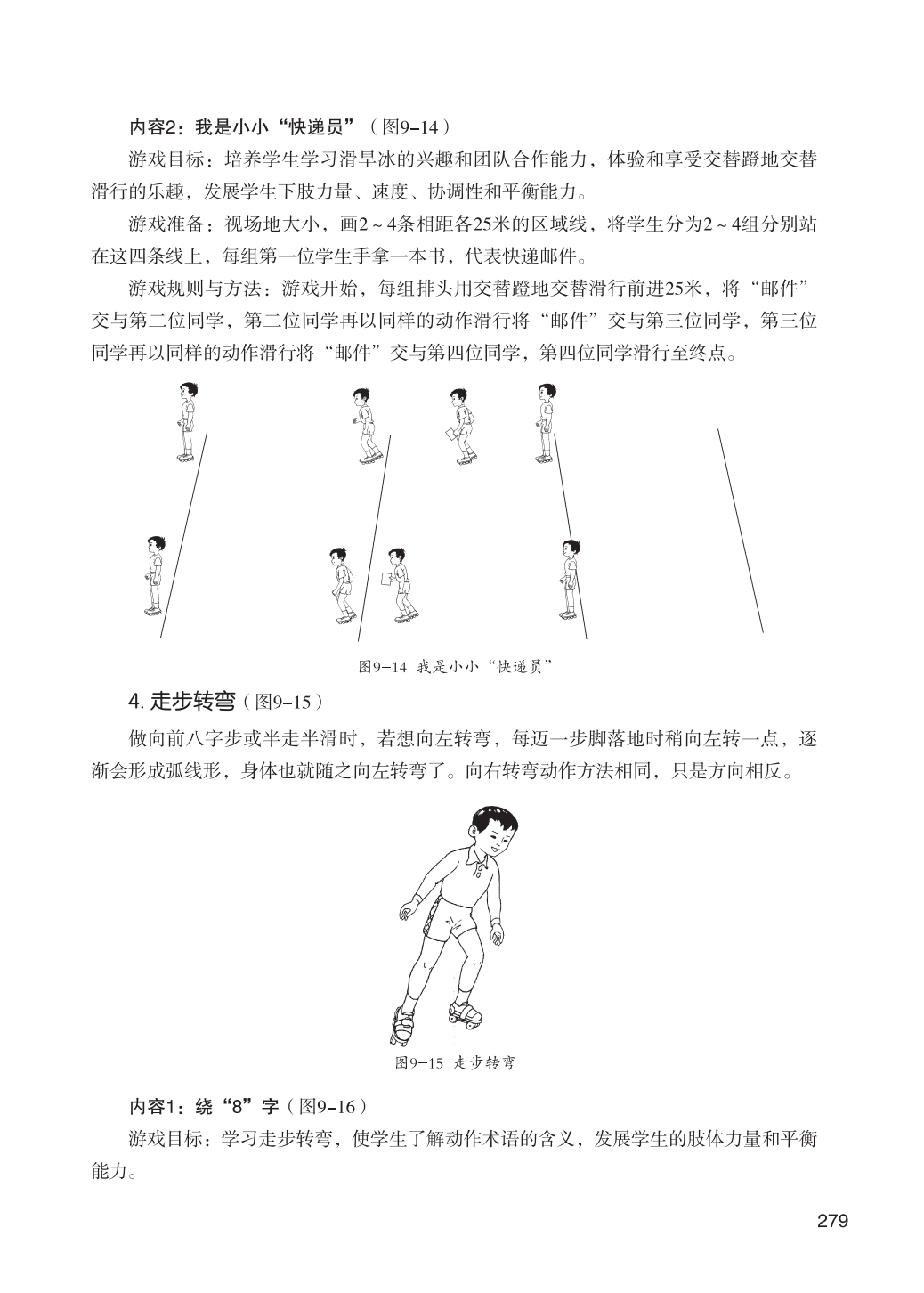 内容2：我是小小“快递员”（图9–14）

游戏目标：培养学生学习滑旱冰的兴趣和团队合作能力，体验和享受交替蹬地交替滑行的乐趣，发展学生下肢力量、速度、协调性和平衡能力。

游戏准备：视场地大小，画2～4条相距各25米的区域线，将学生分为2～4组分别站在这四条线上，每组第一位学生手拿一本书，代表快递邮件。

游戏规则与方法：游戏开始，每组排头用交替蹬地交替滑行前进25米，将“邮件”交与第二位同学，第二位同学再以同样的动作滑行将“邮件”交与第三位同学，第三位同学再以同样的动作滑行将“邮件”交与第四位同学，第四位同学滑行至终点。

图9–14 我是小小“快递员”

4. 走步转弯（图9–15）

做向前八字步或半走半滑时，若想向左转弯，每迈一步脚落地时稍向左转一点，逐渐会形成弧线形，身体也就随之向左转弯了。向右转弯动作方法相同，只是方向相反。

图9–15 走步转弯

内容1：绕“8”字（图9–16）

游戏目标：学习走步转弯，使学生了解动作术语的含义，发展学生的肢体力量和平衡能力。

279