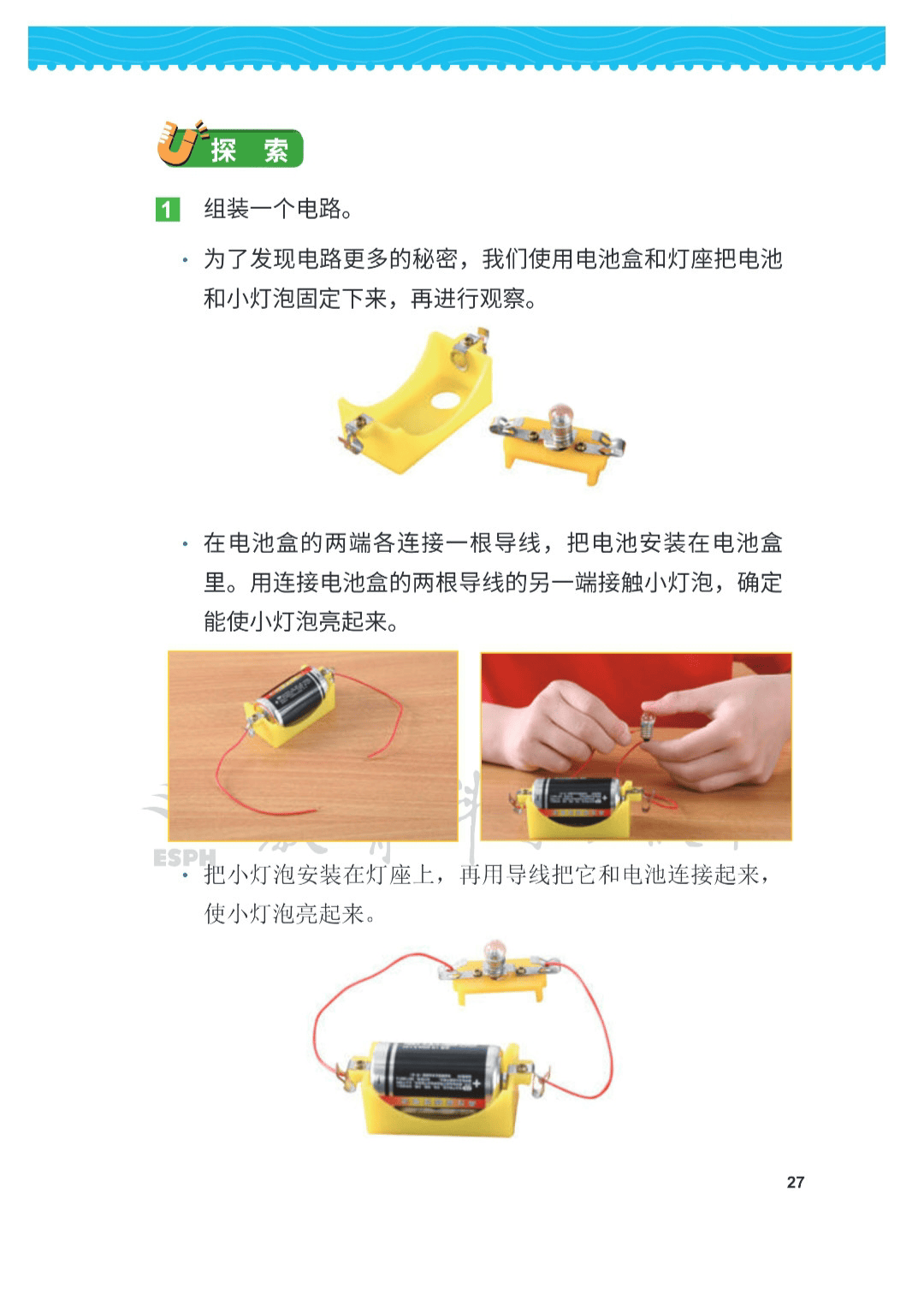 探 索

1 组装一个电路。

· 为了发现电路更多的秘密，我们使用电池盒和灯座把电池和小灯泡固定下来，再进行观察。

· 在电池盒的两端各连接一根导线，把电池安装在电池盒里。用连接电池盒的两根导线的另一端接触小灯泡，确定能使小灯泡亮起来。

ESPH

· 把小灯泡安装在灯座上，再用导线把它和电池连接起来，使小灯泡亮起来。

27