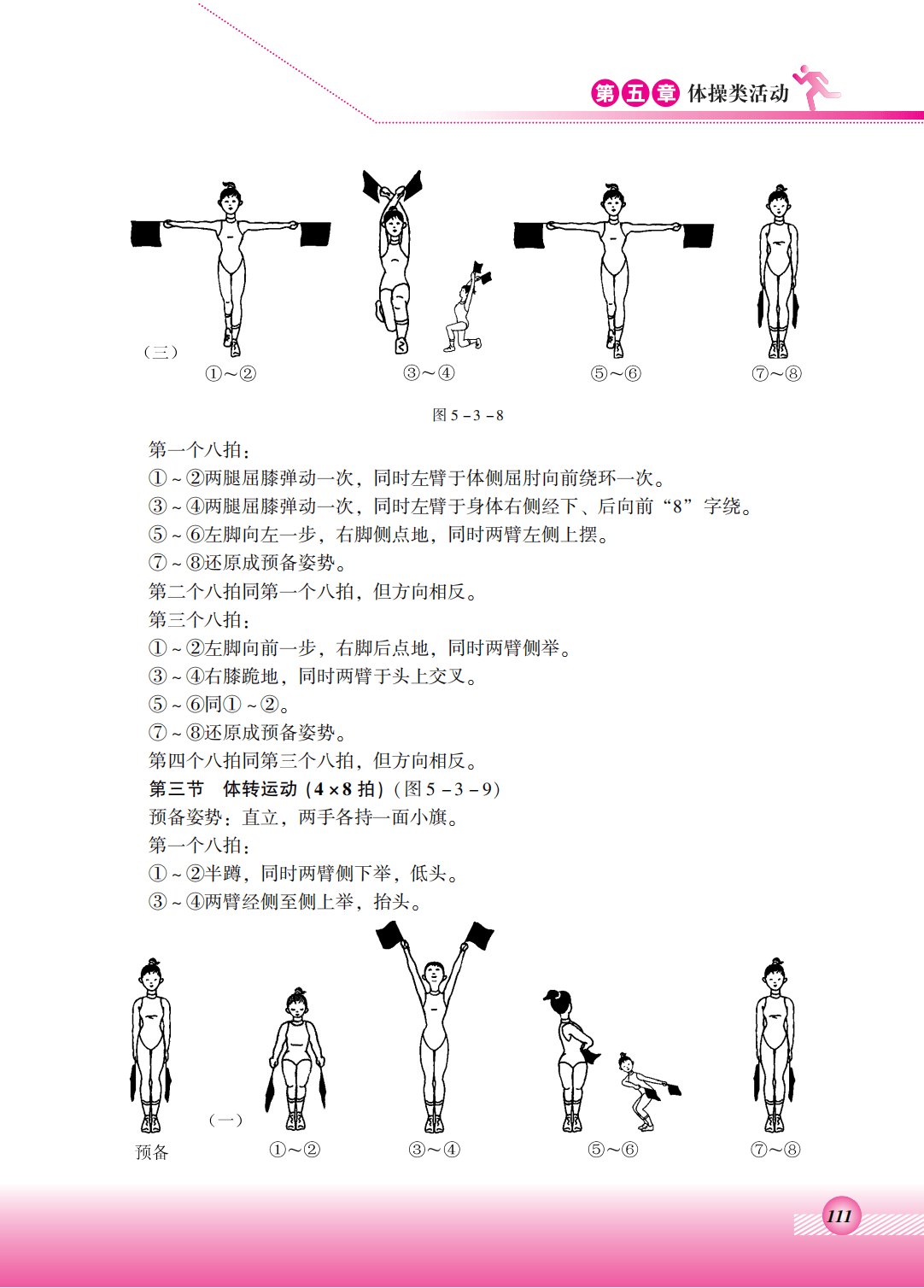 第五章 体操类活动

（三）
①～②
③～④
⑤～⑥
⑦～⑧

图 5－3－8

第一个八拍：
①～②两腿屈膝弹动一次，同时左臂于体侧屈肘向前绕环一次。
③～④两腿屈膝弹动一次，同时左臂于身体右侧经下、后向前“8”字绕。
⑤～⑥左脚向左一步，右脚侧点地，同时两臂左侧上摆。
⑦～⑧还原成预备姿势。
第二个八拍同第一个八拍，但方向相反。
第三个八拍：
①～②左脚向前一步，右脚后点地，同时两臂侧举。
③～④右膝跪地，同时两臂于头上交叉。
⑤～⑥同①～②。
⑦～⑧还原成预备姿势。
第四个八拍同第三个八拍，但方向相反。
第三节 体转运动（4×8 拍）（图 5－3－9）
预备姿势：直立，两手各持一面小旗。
第一个八拍：
①～②半蹲，同时两臂侧下举，低头。
③～④两臂经侧至侧上举，抬头。

预备
（一）
①～②
③～④
⑤～⑥
⑦～⑧

111