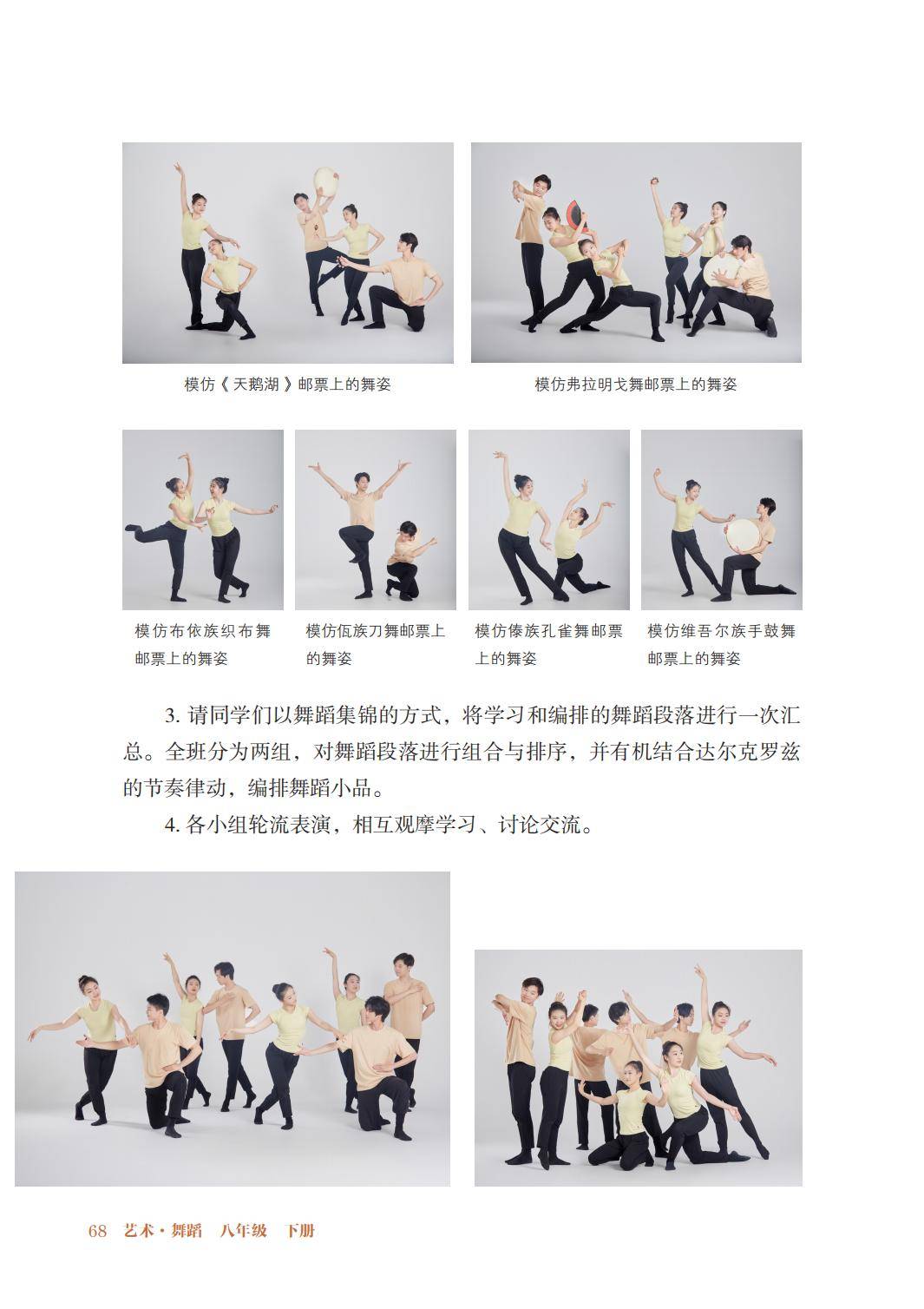 模仿《天鹅湖》邮票上的舞姿

模仿弗拉明戈舞邮票上的舞姿

模仿布依族织布舞邮票上的舞姿

模仿佤族刀舞邮票上的舞姿

模仿傣族孔雀舞邮票上的舞姿

模仿维吾尔族手鼓舞邮票上的舞姿

3. 请同学们以舞蹈集锦的方式，将学习和编排的舞蹈段落进行一次汇总。全班分为两组，对舞蹈段落进行组合与排序，并有机结合达尔克罗兹的节奏律动，编排舞蹈小品。

4. 各小组轮流表演，相互观摩学习、讨论交流。

68 艺术·舞蹈 八年级 下册