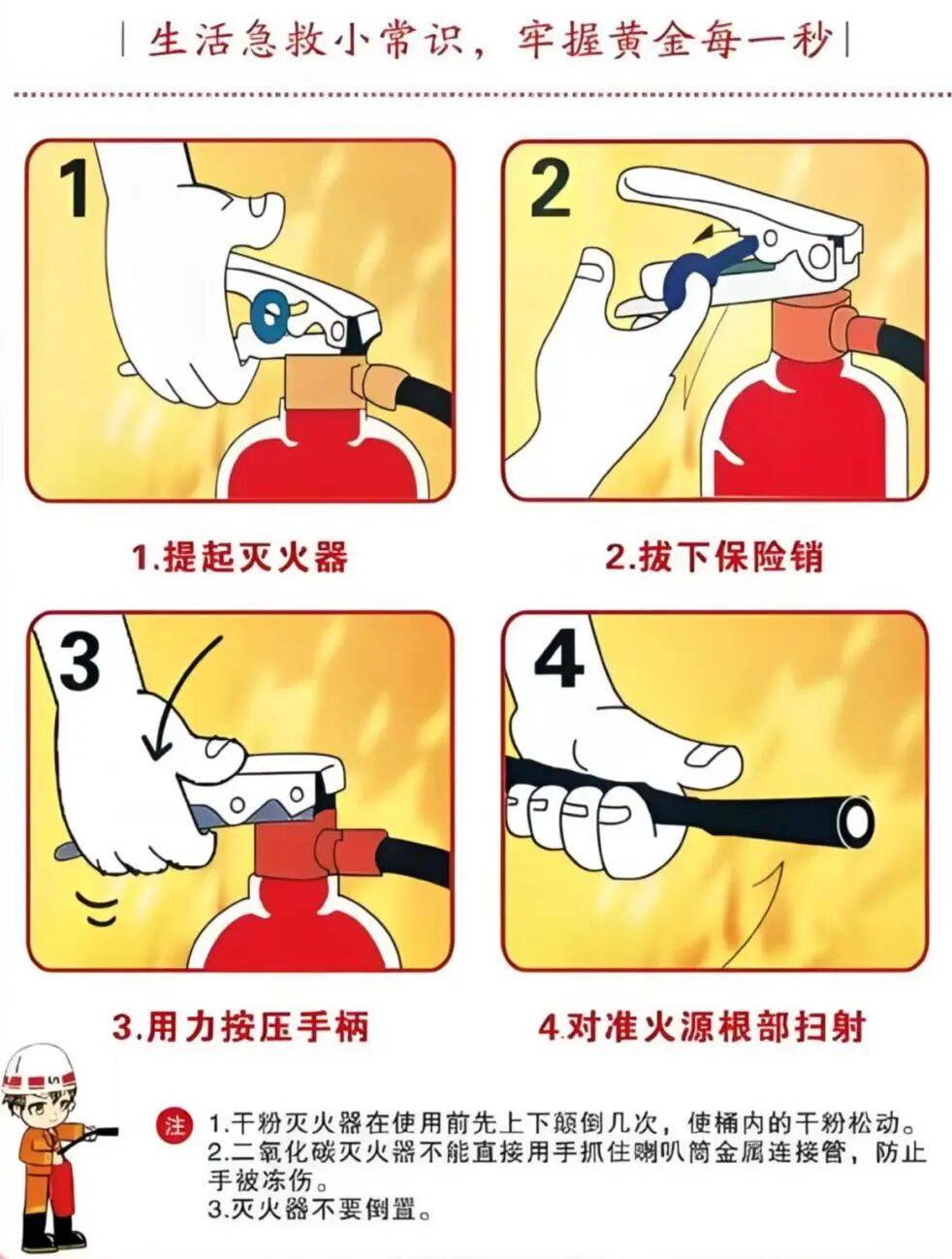 | 生活急救小常识，牢握黄金每一秒 |

1

2

1.提起灭火器

2.拔下保险销

3

4

3.用力按压手柄

4.对准火源根部扫射

注 1.干粉灭火器在使用前先上下颠倒几次，使桶内的干粉松动。
2.二氧化碳灭火器不能直接用手抓住喇叭筒金属连接管，防止手被冻伤。
3.灭火器不要倒置。