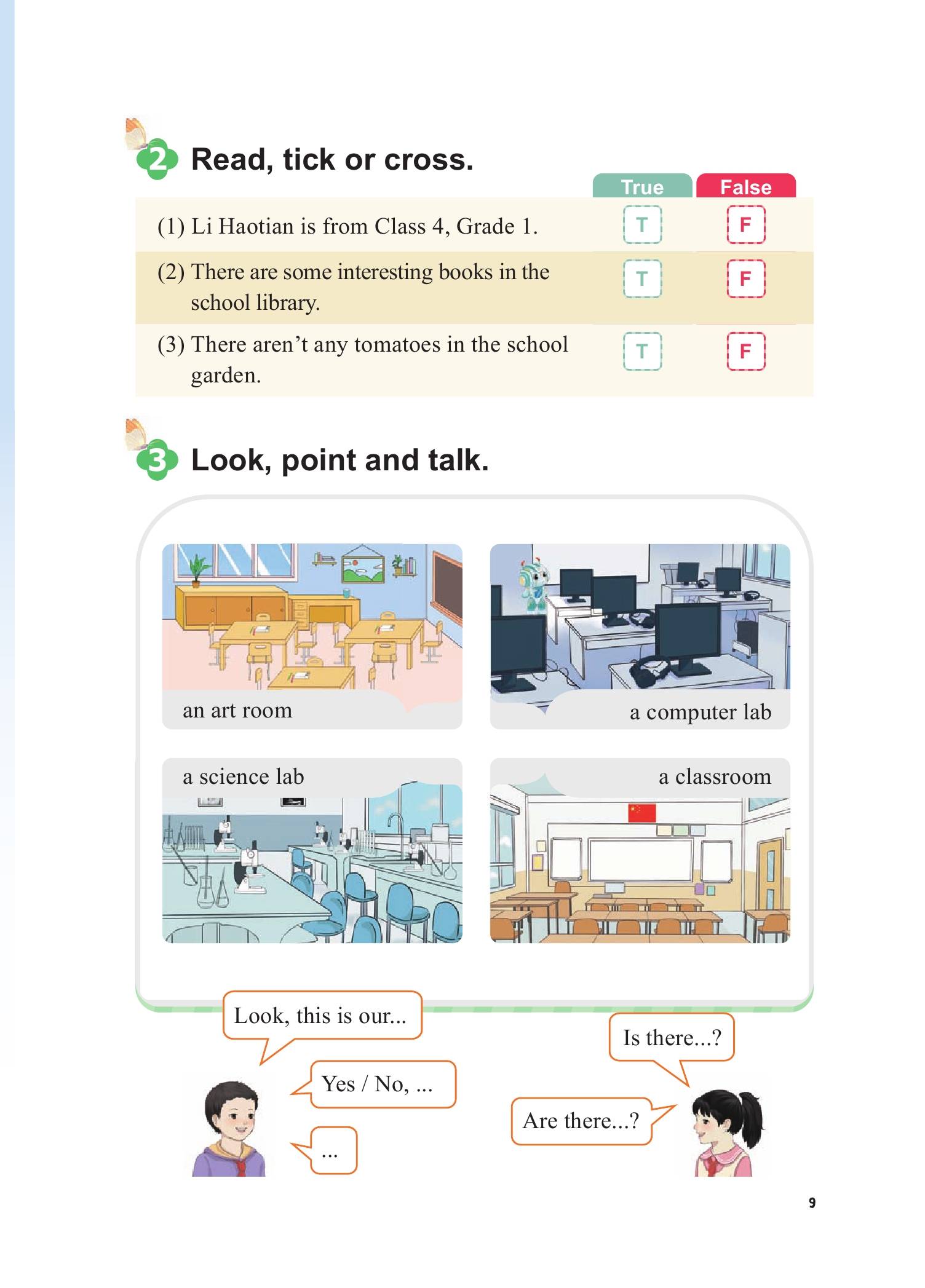 2 Read, tick or cross.

| | True | False |
|---|---|---|
| (1) Li Haotian is from Class 4, Grade 1. | T | F |
| (2) There are some interesting books in the school library. | T | F |
| (3) There aren't any tomatoes in the school garden. | T | F |

3 Look, point and talk.

an art room

a computer lab

a science lab

a classroom

Look, this is our...

Yes / No, ...

...

Is there...?

Are there...?

9