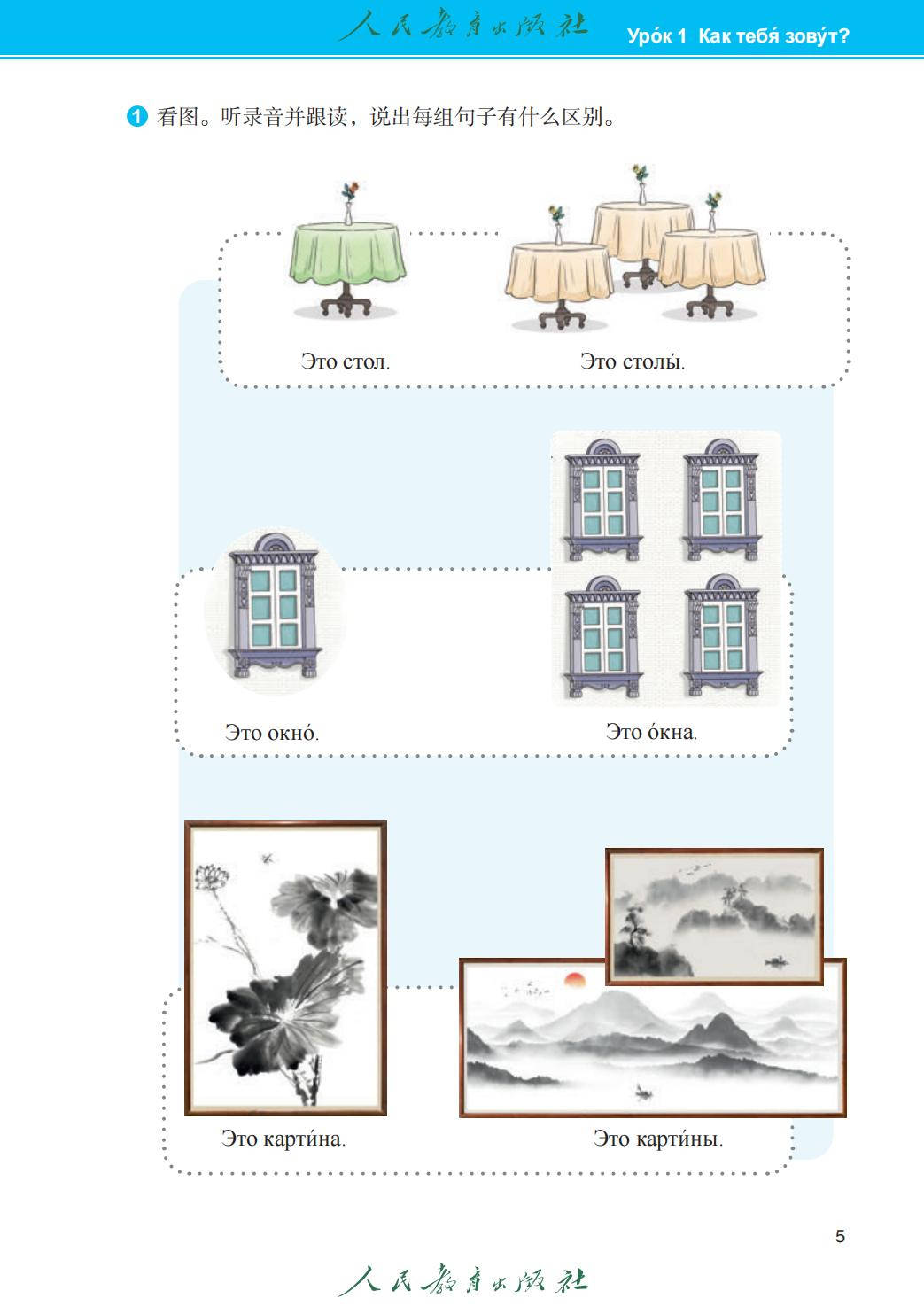 人民教育出版社

Уро́к 1 Как тебя́ зову́т?

1 看图。听录音并跟读，说出每组句子有什么区别。

Это стол.

Это столы́.

Это окно́.

Это о́кна.

Это карти́на.

Это карти́ны.

5

人民教育出版社