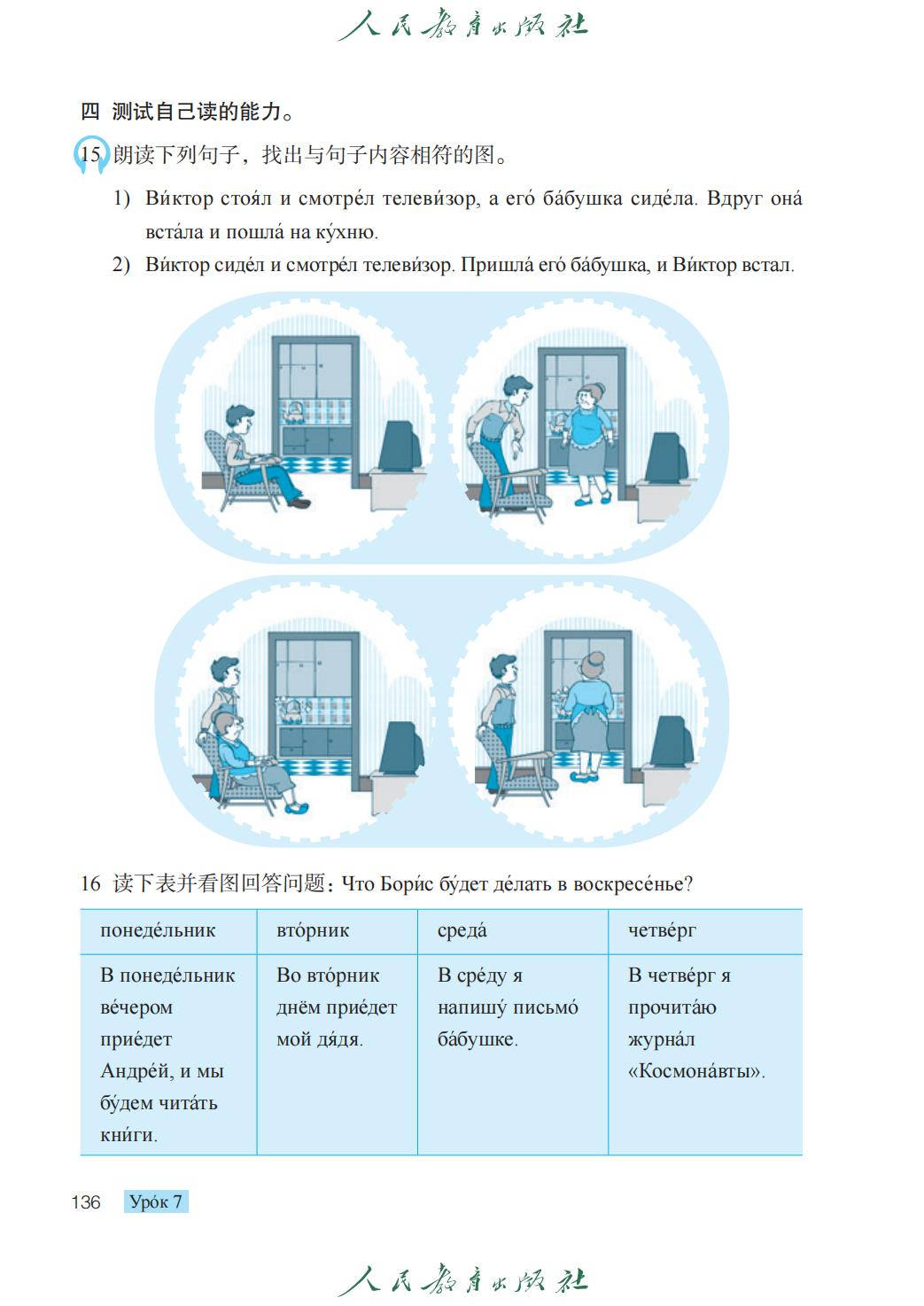 人民教育出版社

四 测试自己读的能力。

15 朗读下列句子，找出与句子内容相符的图。

1) Ви́ктор стоя́л и смотре́л телеви́зор, а его́ ба́бушка сиде́ла. Вдруг она́ вста́ла и пошла́ на ку́хню.

2) Ви́ктор сиде́л и смотре́л телеви́зор. Пришла́ его́ ба́бушка, и Ви́ктор встал.

16 读下表并看图回答问题：Что Бори́с бу́дет де́лать в воскресе́нье?

| понеде́льник | вто́рник | среда́ | четве́рг |
|---|---|---|---|
| В понеде́льник ве́чером прие́дет Андре́й, и мы бу́дем чита́ть кни́ги. | Во вто́рник днём прие́дет мой дя́дя. | В сре́ду я напишу́ письмо́ ба́бушке. | В четве́рг я прочита́ю журна́л «Космона́вты». |

136 Уро́к 7

人民教育出版社