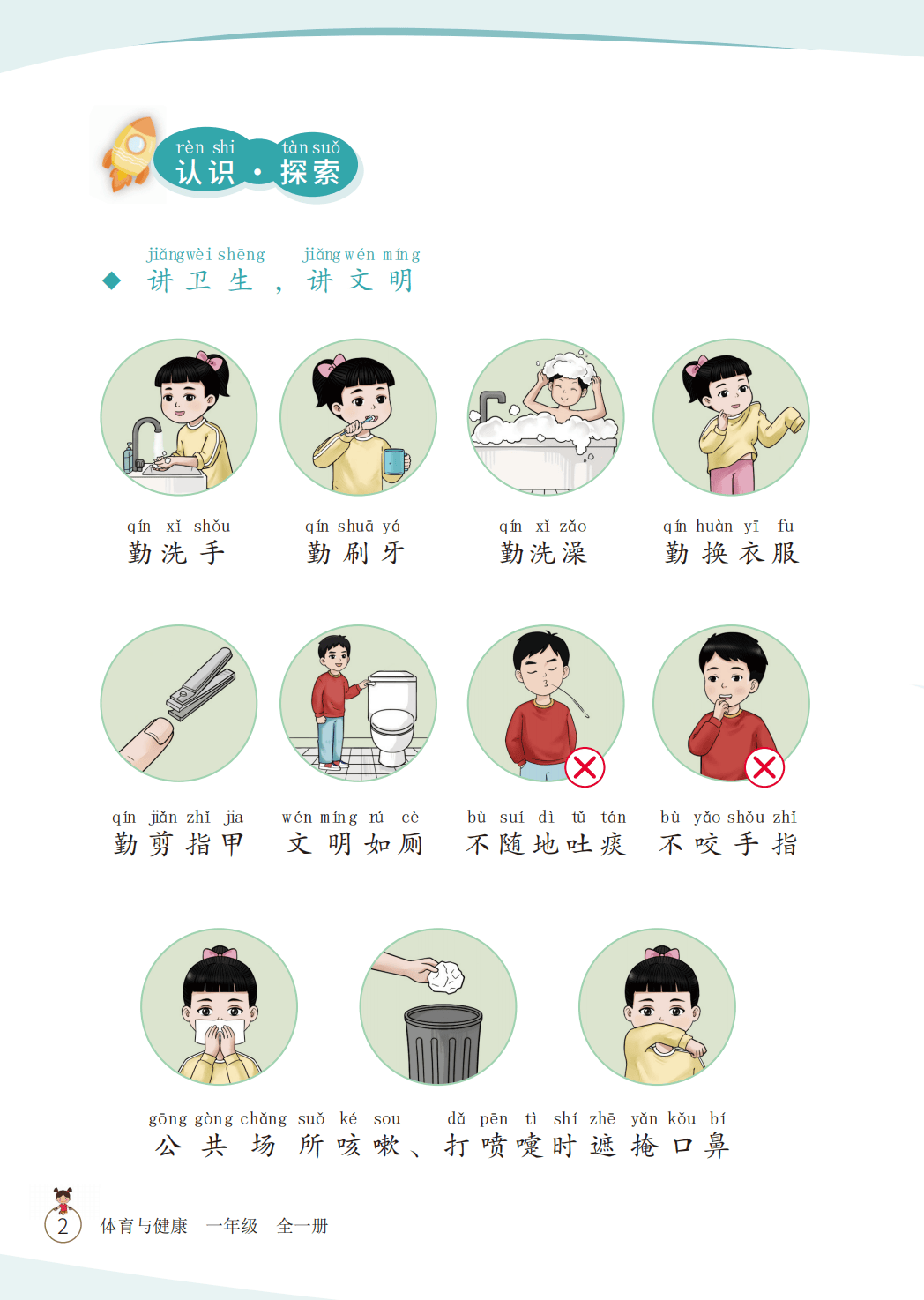 rèn shi tàn suǒ
认识 · 探索

jiǎng wèi shēng jiǎng wén míng
◆ 讲卫生，讲文明

qín xǐ shǒu
勤洗手

qín shuā yá
勤刷牙

qín xǐ zǎo
勤洗澡

qín huàn yī fu
勤换衣服

qín jiǎn zhǐ jia
勤剪指甲

wén míng rú cè
文明如厕

bù suí dì tǔ tán
不随地吐痰

bù yǎo shǒu zhǐ
不咬手指

gōng gòng chǎng suǒ ké sou dǎ pēn tì shí zhē yǎn kǒu bí
公共场所咳嗽、打喷嚏时遮掩口鼻

2 体育与健康 一年级 全一册