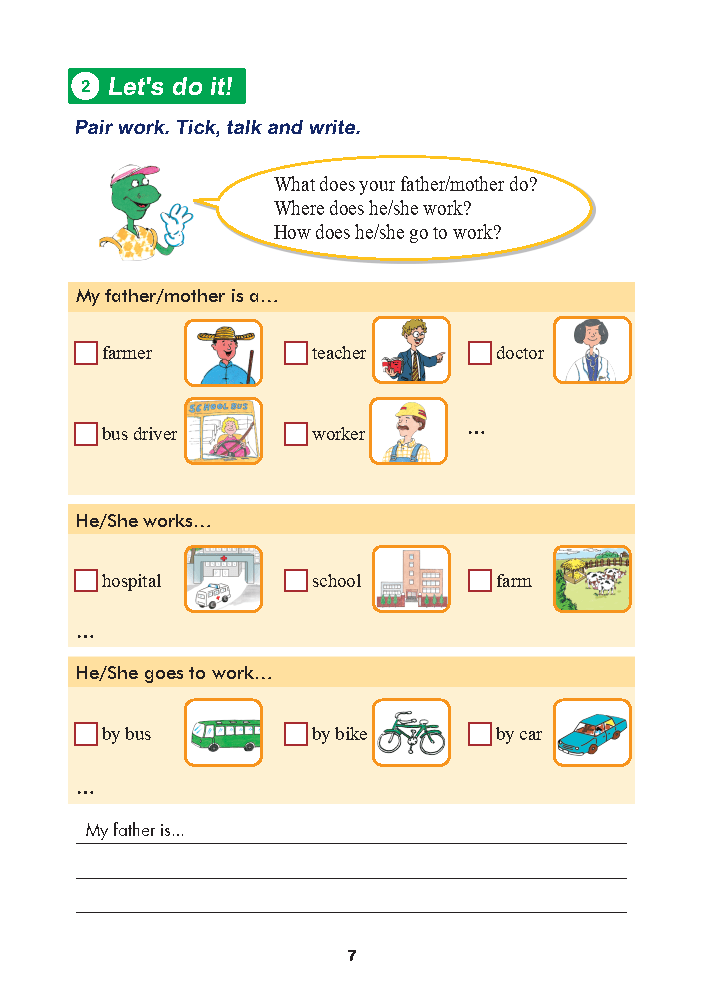 2 Let's do it!

Pair work. Tick, talk and write.

What does your father/mother do?
Where does he/she work?
How does he/she go to work?

My father/mother is a...

farmer

teacher

doctor

bus driver

SCHOOL BUS

worker

...

He/She works...

hospital

school

farm

...

He/She goes to work...

by bus

by bike

by car

...

My father is...

7