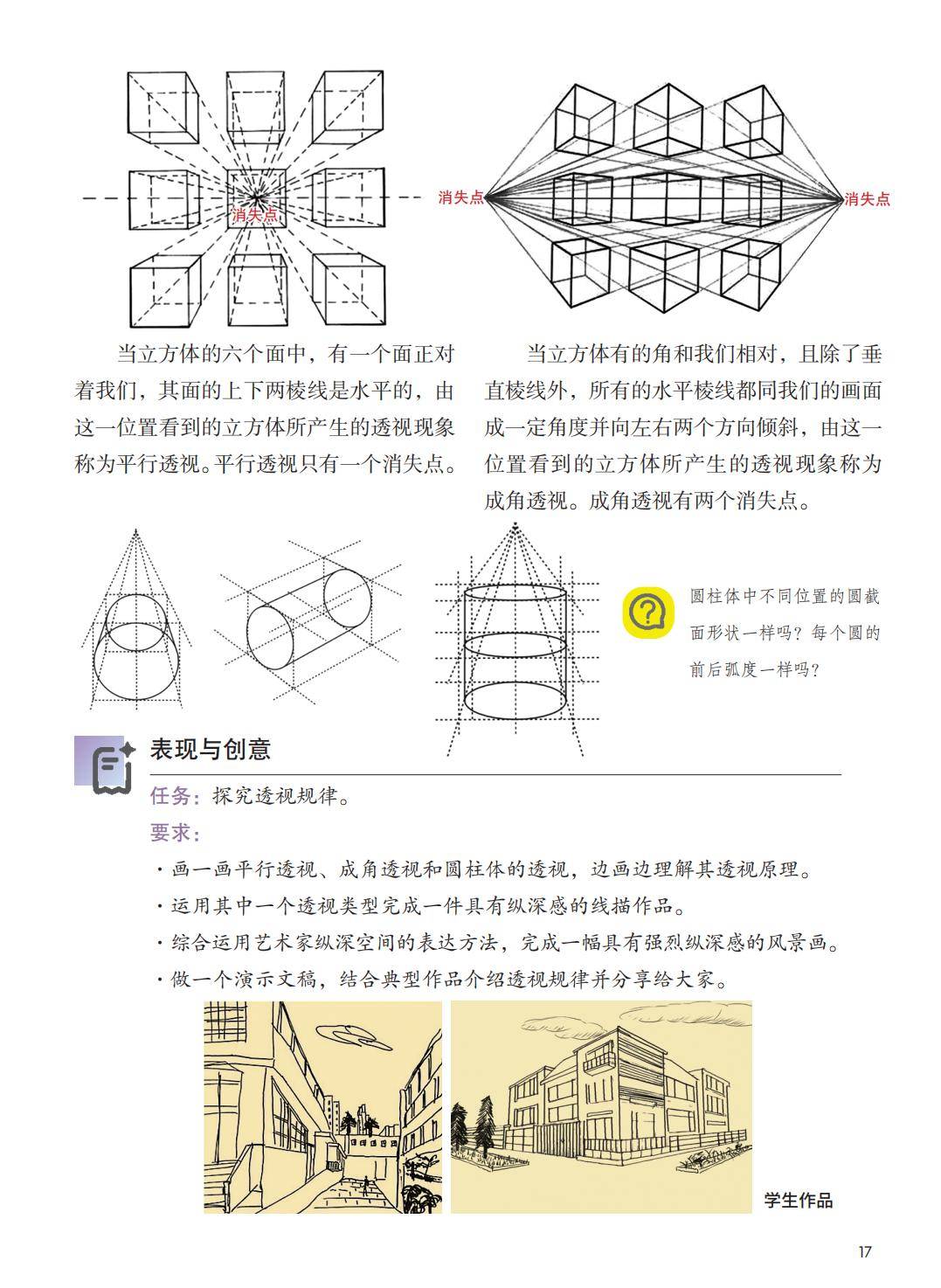 消失点

消失点

消失点

当立方体的六个面中，有一个面正对着我们，其面的上下两棱线是水平的，由这一位置看到的立方体所产生的透视现象称为平行透视。平行透视只有一个消失点。

当立方体有的角和我们相对，且除了垂直棱线外，所有的水平棱线都同我们的画面成一定角度并向左右两个方向倾斜，由这一位置看到的立方体所产生的透视现象称为成角透视。成角透视有两个消失点。

圆柱体中不同位置的圆截面形状一样吗？每个圆的前后弧度一样吗？

表现与创意

任务：探究透视规律。

要求：

· 画一画平行透视、成角透视和圆柱体的透视，边画边理解其透视原理。

· 运用其中一个透视类型完成一件具有纵深感的线描作品。

· 综合运用艺术家纵深空间的表达方法，完成一幅具有强烈纵深感的风景画。

· 做一个演示文稿，结合典型作品介绍透视规律并分享给大家。

学生作品

17