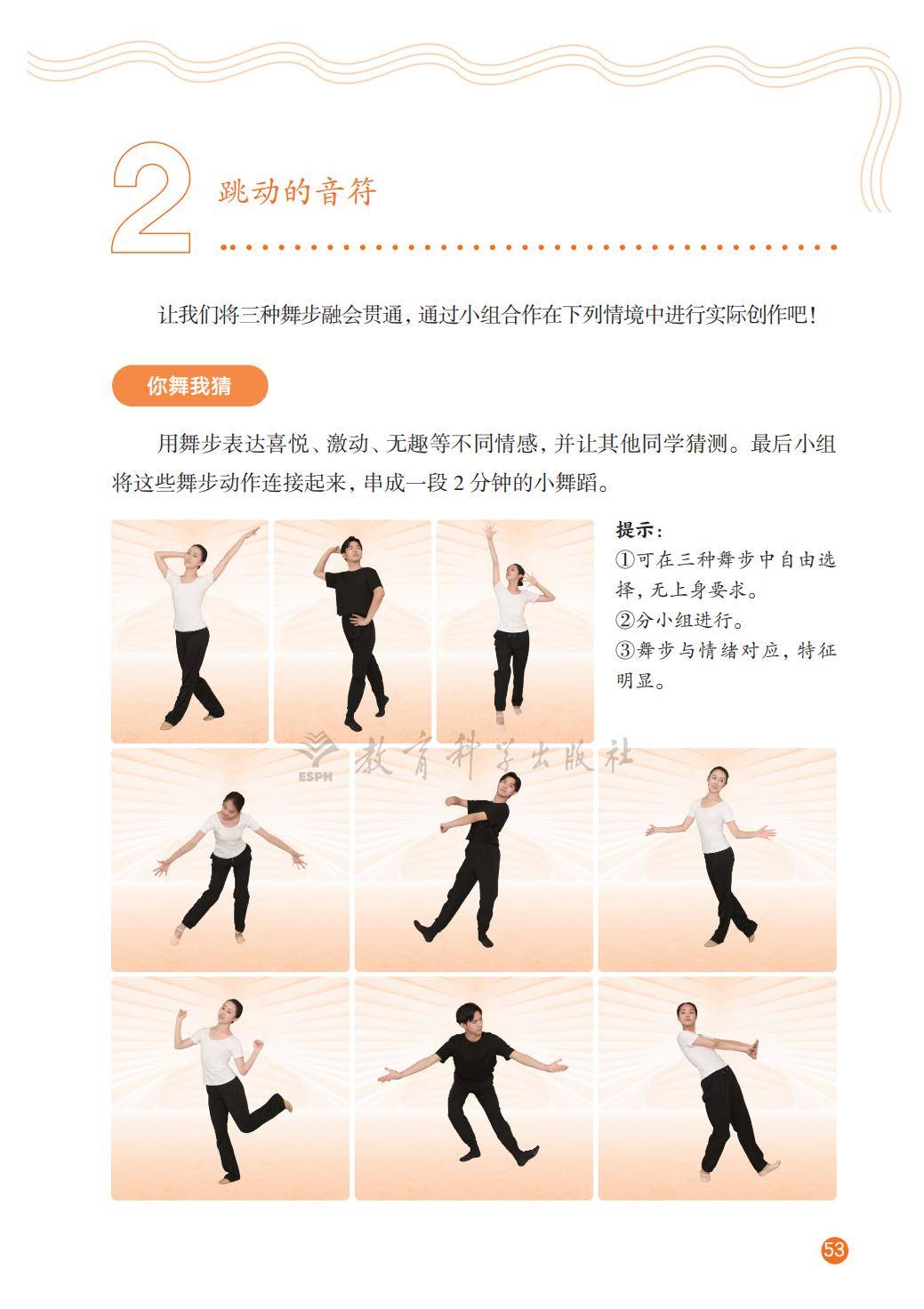 2 跳动的音符

让我们将三种舞步融会贯通，通过小组合作在下列情境中进行实际创作吧！

你舞我猜

用舞步表达喜悦、激动、无趣等不同情感，并让其他同学猜测。最后小组将这些舞步动作连接起来，串成一段 2 分钟的小舞蹈。

提示：
①可在三种舞步中自由选择，无上身要求。
②分小组进行。
③舞步与情绪对应，特征明显。

ESPH 教育科学出版社

53