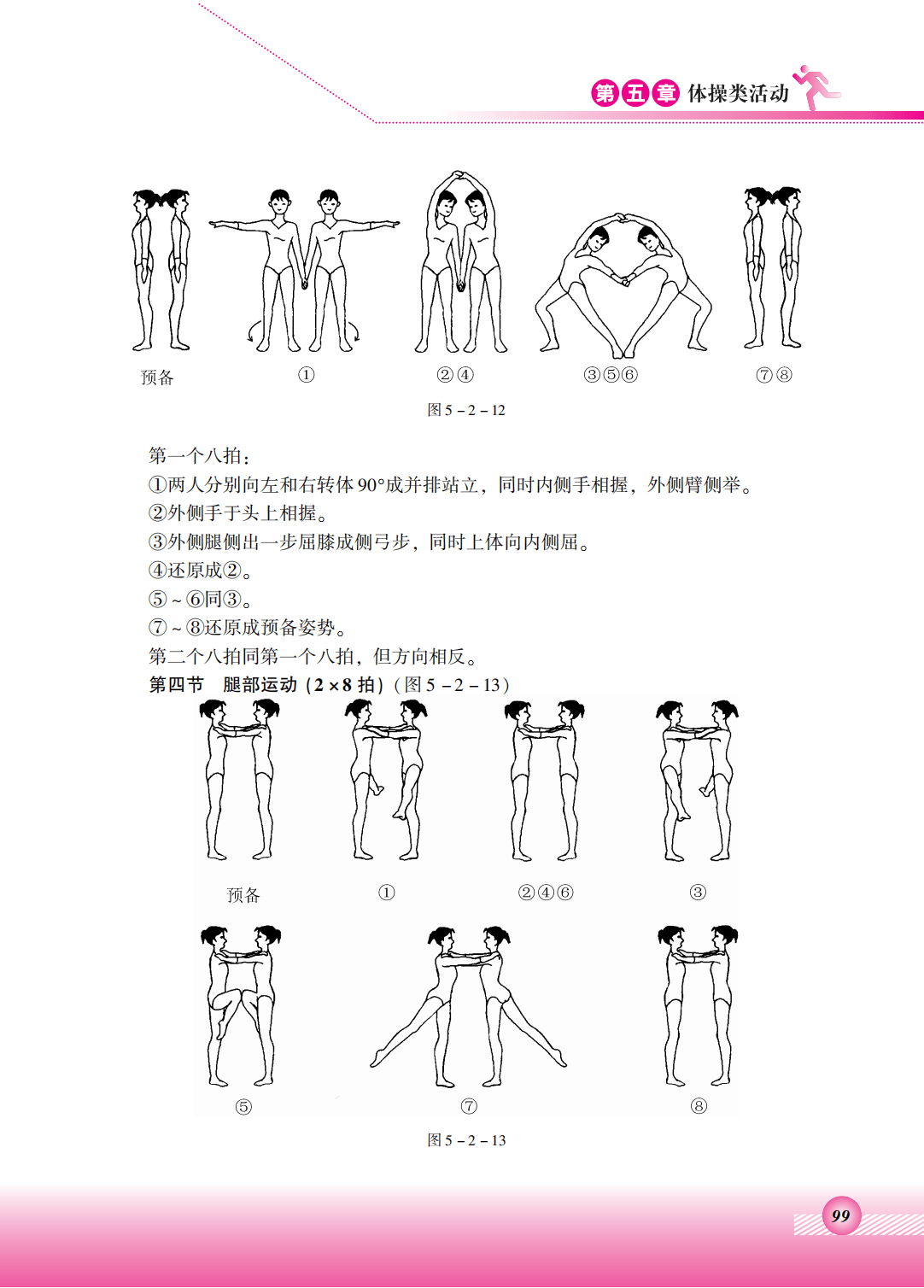 第五章 体操类活动

预备

①

②④

③⑤⑥

⑦⑧

图 5－2－12

第一个八拍：
①两人分别向左和右转体 90°成并排站立，同时内侧手相握，外侧臂侧举。
②外侧手于头上相握。
③外侧腿侧出一步屈膝成侧弓步，同时上体向内侧屈。
④还原成②。
⑤～⑥同③。
⑦～⑧还原成预备姿势。
第二个八拍同第一个八拍，但方向相反。
第四节 腿部运动（2×8 拍）（图 5－2－13）

预备

①

②④⑥

③

⑤

⑦

⑧

图 5－2－13

99