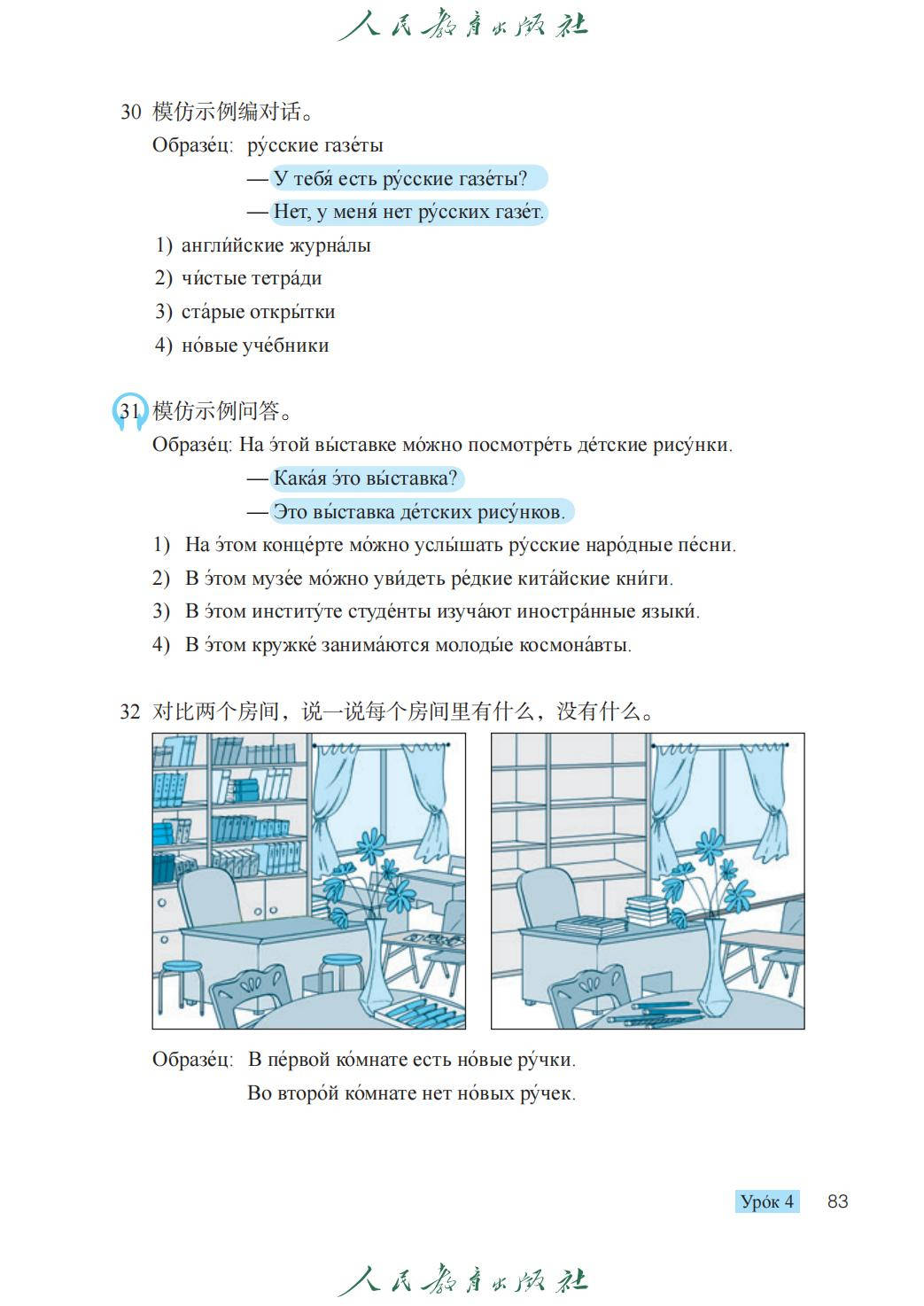 人民教育出版社

30 模仿示例编对话。

Образе́ц: ру́сские газе́ты

— У тебя́ есть ру́сские газе́ты?

— Нет, у меня́ нет ру́сских газе́т.

1) англи́йские журна́лы
2) чи́стые тетра́ди
3) ста́рые откры́тки
4) но́вые уче́бники

31 模仿示例问答。

Образе́ц: На э́той вы́ставке мо́жно посмотре́ть де́тские рису́нки.

— Кака́я э́то вы́ставка?

— Э́то вы́ставка де́тских рису́нков.

1) На э́том конце́рте мо́жно услы́шать ру́сские наро́дные пе́сни.
2) В э́том музе́е мо́жно уви́деть ре́дкие кита́йские кни́ги.
3) В э́том институ́те студе́нты изуча́ют иностра́нные языки́.
4) В э́том кружке́ занима́ются молоды́е космона́вты.

32 对比两个房间，说一说每个房间里有什么，没有什么。

Образе́ц: В пе́рвой ко́мнате есть но́вые ру́чки.

Во второ́й ко́мнате нет но́вых ру́чек.

Уро́к 4 83

人民教育出版社