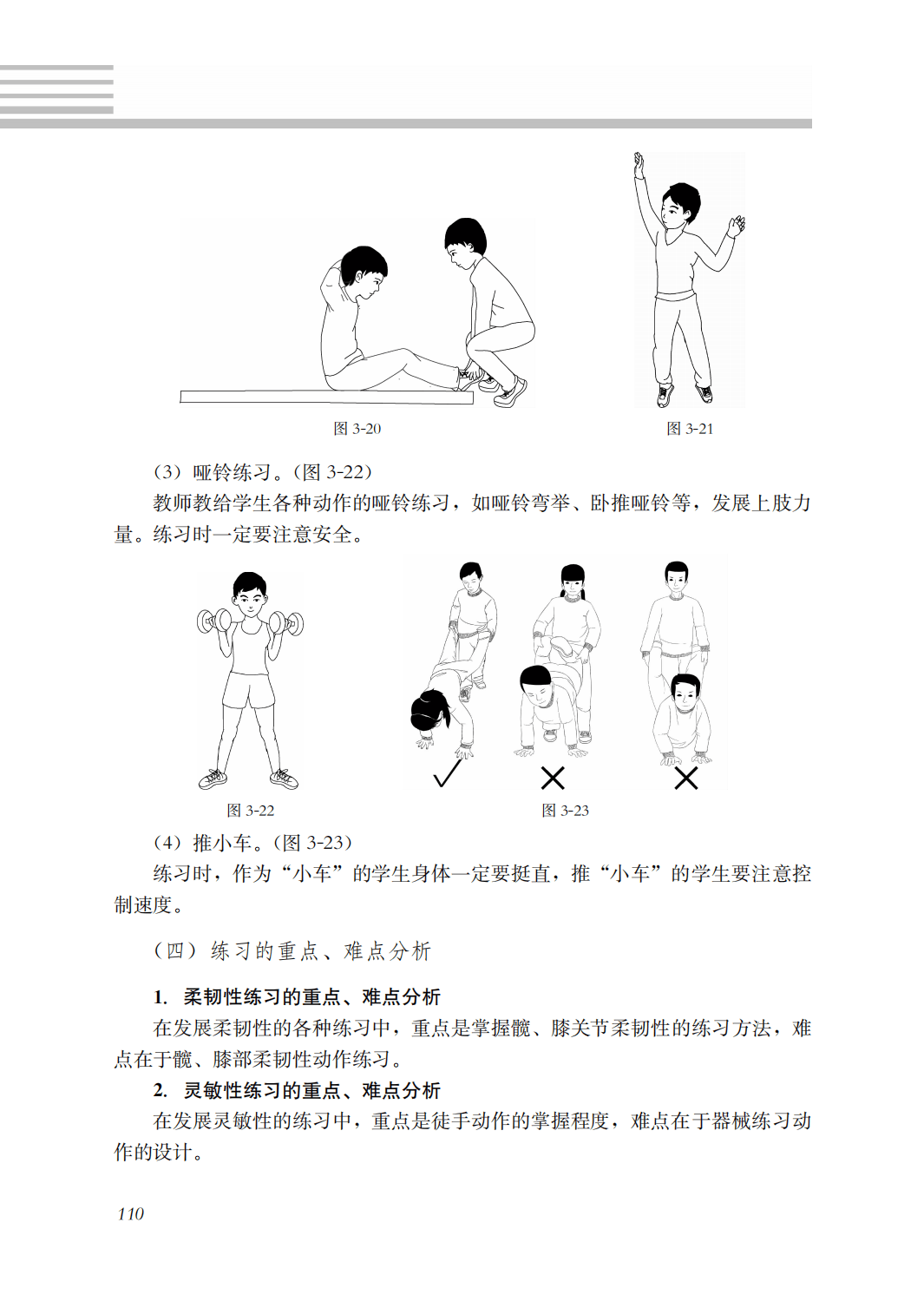 图 3-20

图 3-21

（3）哑铃练习。（图 3-22）

教师教给学生各种动作的哑铃练习，如哑铃弯举、卧推哑铃等，发展上肢力量。练习时一定要注意安全。

图 3-22

图 3-23

（4）推小车。（图 3-23）

练习时，作为“小车”的学生身体一定要挺直，推“小车”的学生要注意控制速度。

（四）练习的重点、难点分析

1. 柔韧性练习的重点、难点分析

在发展柔韧性的各种练习中，重点是掌握髋、膝关节柔韧性的练习方法，难点在于髋、膝部柔韧性动作练习。

2. 灵敏性练习的重点、难点分析

在发展灵敏性的练习中，重点是徒手动作的掌握程度，难点在于器械练习动作的设计。

110