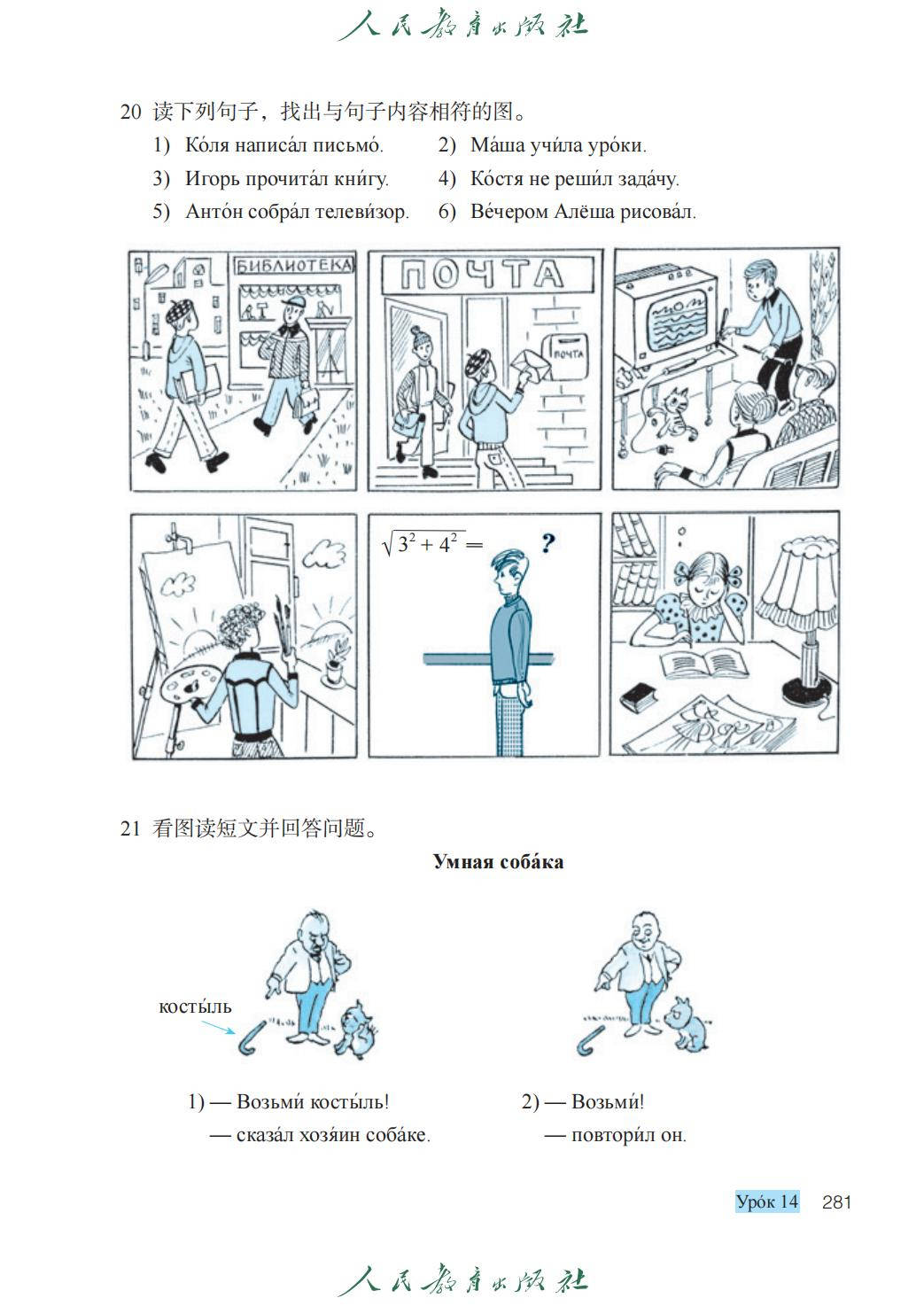 人民教育出版社

20 读下列句子，找出与句子内容相符的图。

1) Ко́ля написа́л письмо́.
2) Ма́ша учи́ла уро́ки.
3) Игорь прочита́л кни́гу.
4) Ко́стя не реши́л зада́чу.
5) Анто́н собра́л телеви́зор.
6) Ве́чером Алёша рисова́л.

БИБЛИОТЕКА

ПОЧТА

ПОЧТА

$\sqrt{3^2+4^2}=$ ?

21 看图读短文并回答问题。

Умная соба́ка

косты́ль

1) — Возьми́ косты́ль!
— сказа́л хозя́ин соба́ке.

2) — Возьми́!
— повтори́л он.

Уро́к 14 281

人民教育出版社