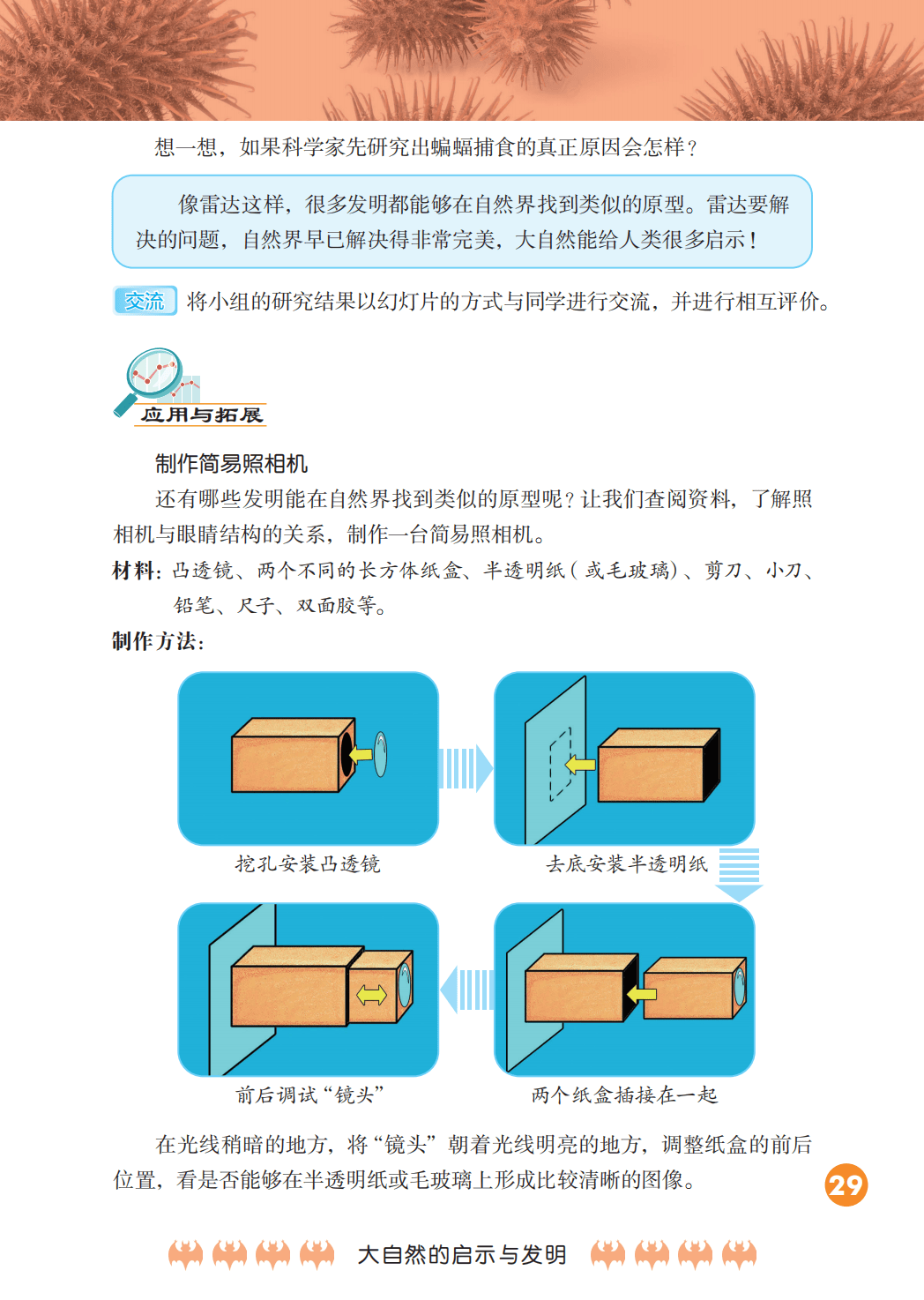 想一想，如果科学家先研究出蝙蝠捕食的真正原因会怎样？

像雷达这样，很多发明都能够在自然界找到类似的原型。雷达要解决的问题，自然界早已解决得非常完美，大自然能给人类很多启示！

交流 将小组的研究结果以幻灯片的方式与同学进行交流，并进行相互评价。

应用与拓展

制作简易照相机

还有哪些发明能在自然界找到类似的原型呢？让我们查阅资料，了解照相机与眼睛结构的关系，制作一台简易照相机。

材料：凸透镜、两个不同的长方体纸盒、半透明纸（或毛玻璃）、剪刀、小刀、铅笔、尺子、双面胶等。

制作方法：

挖孔安装凸透镜

去底安装半透明纸

前后调试“镜头”

两个纸盒插接在一起

在光线稍暗的地方，将“镜头”朝着光线明亮的地方，调整纸盒的前后位置，看是否能够在半透明纸或毛玻璃上形成比较清晰的图像。

29

大自然的启示与发明