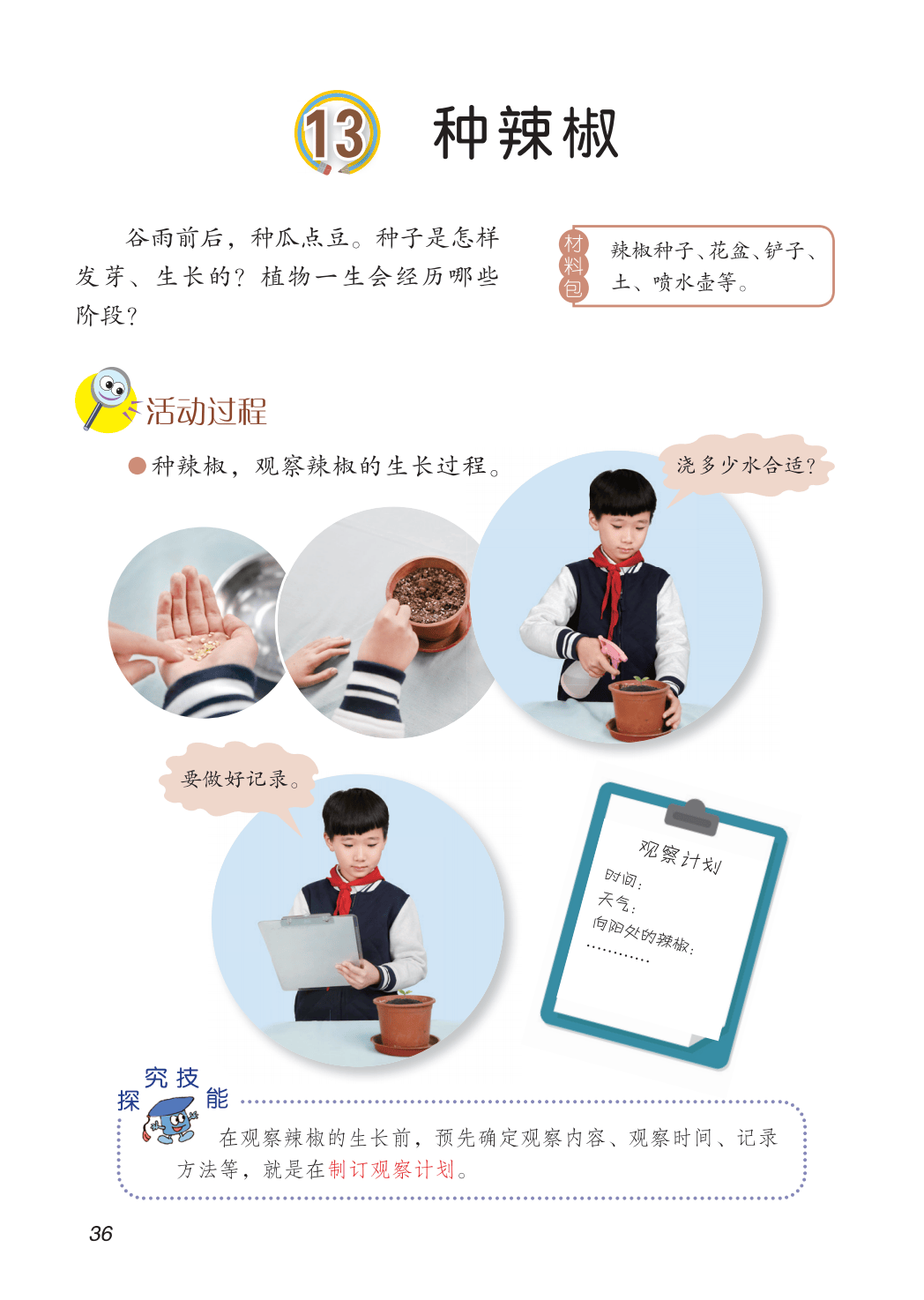 13 种辣椒

谷雨前后，种瓜点豆。种子是怎样发芽、生长的？植物一生会经历哪些阶段？

材料包
辣椒种子、花盆、铲子、土、喷水壶等。

活动过程

种辣椒，观察辣椒的生长过程。

浇多少水合适？

要做好记录。

观察计划
时间：
天气：
向阳处的辣椒：
…………

探究技能

在观察辣椒的生长前，预先确定观察内容、观察时间、记录方法等，就是在制订观察计划。

36