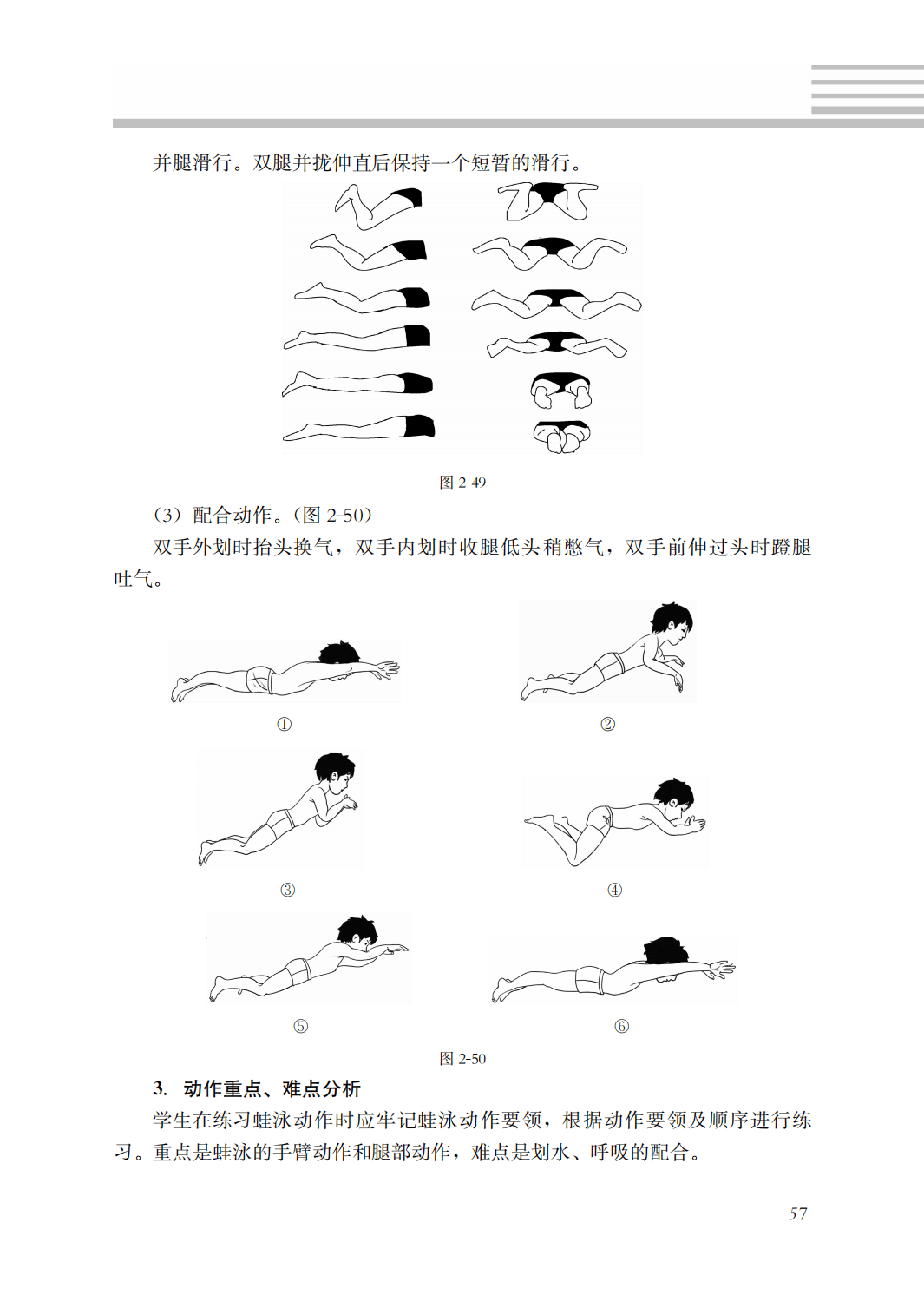 并腿滑行。双腿并拢伸直后保持一个短暂的滑行。

图 2-49

（3）配合动作。（图 2-50）

双手外划时抬头换气，双手内划时收腿低头稍憋气，双手前伸过头时蹬腿吐气。

①

②

③

④

⑤

⑥

图 2-50

3. 动作重点、难点分析

学生在练习蛙泳动作时应牢记蛙泳动作要领，根据动作要领及顺序进行练习。重点是蛙泳的手臂动作和腿部动作，难点是划水、呼吸的配合。

57