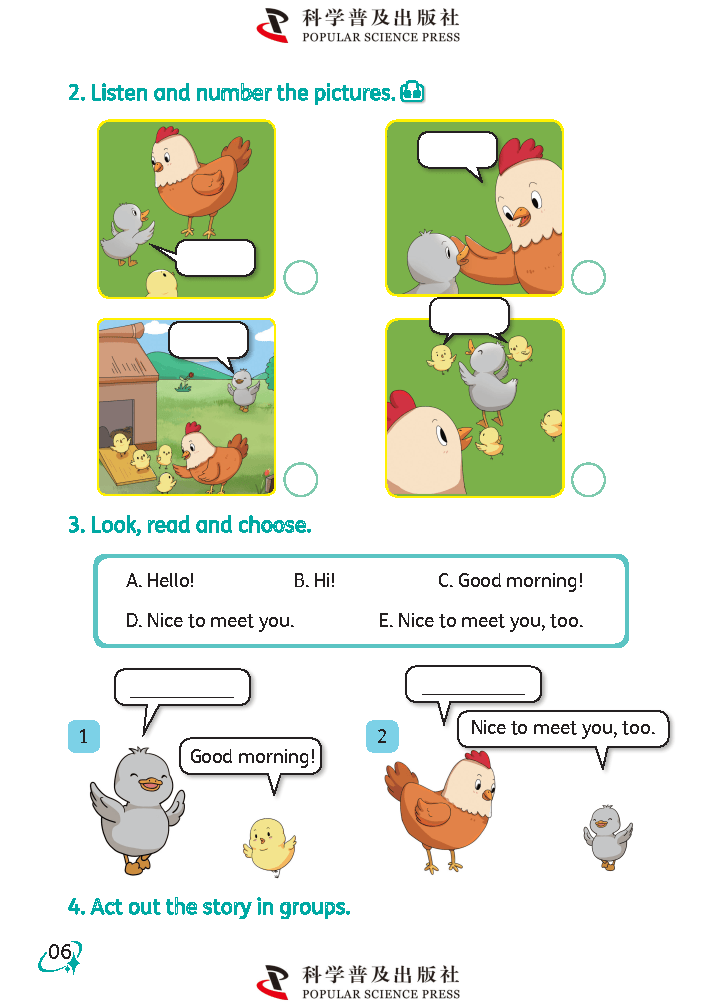 科学普及出版社
POPULAR SCIENCE PRESS

2. Listen and number the pictures.

3. Look, read and choose.

A. Hello! B. Hi! C. Good morning!
D. Nice to meet you. E. Nice to meet you, too.

1
Good morning!

2
Nice to meet you, too.

4. Act out the story in groups.

06

科学普及出版社
POPULAR SCIENCE PRESS