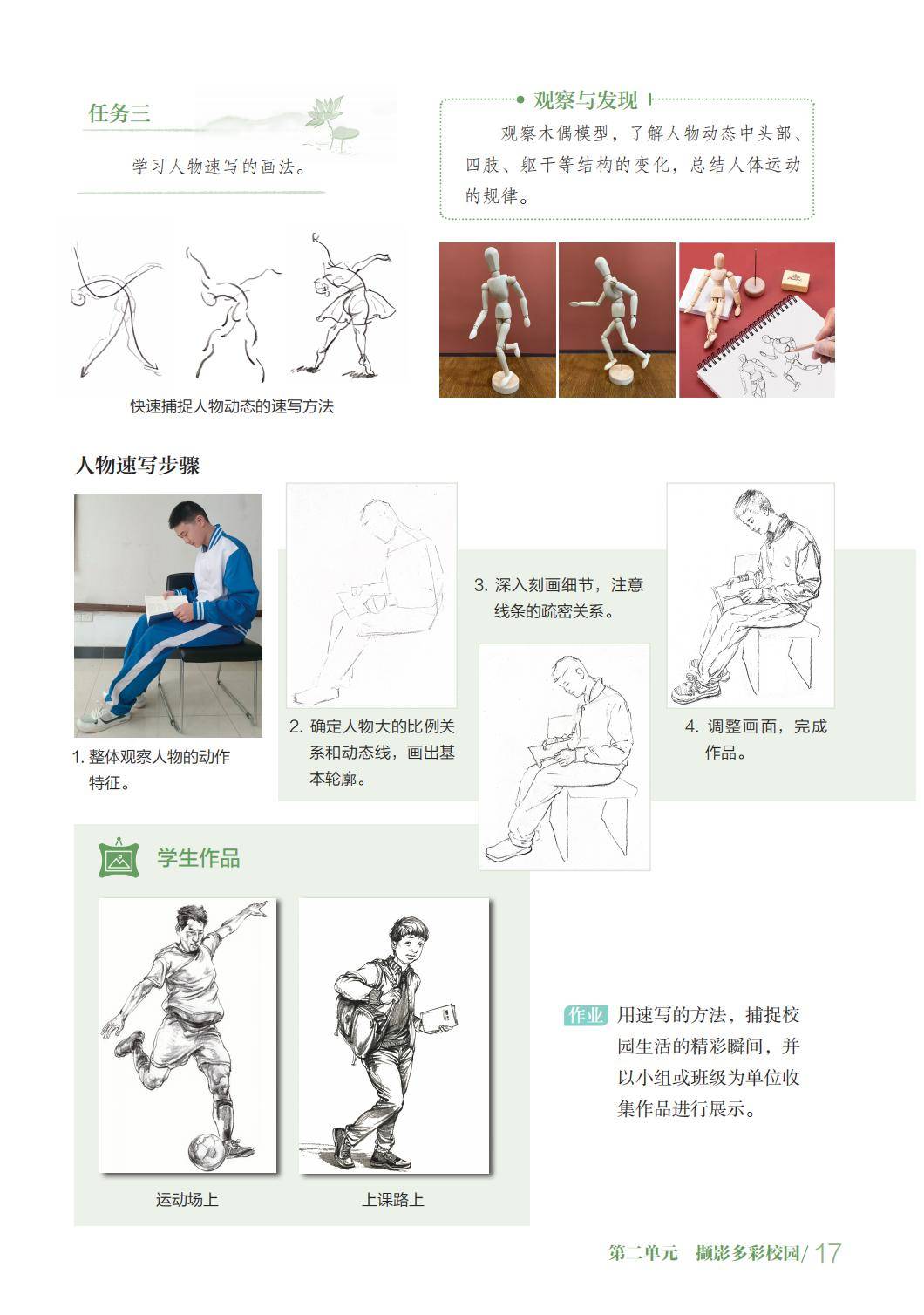 任务三

学习人物速写的画法。

观察与发现

观察木偶模型，了解人物动态中头部、四肢、躯干等结构的变化，总结人体运动的规律。

快速捕捉人物动态的速写方法

人物速写步骤

1. 整体观察人物的动作特征。

2. 确定人物大的比例关系和动态线，画出基本轮廓。

3. 深入刻画细节，注意线条的疏密关系。

4. 调整画面，完成作品。

学生作品

运动场上

上课路上

作业 用速写的方法，捕捉校园生活的精彩瞬间，并以小组或班级为单位收集作品进行展示。

第二单元　撷影多彩校园/ 17