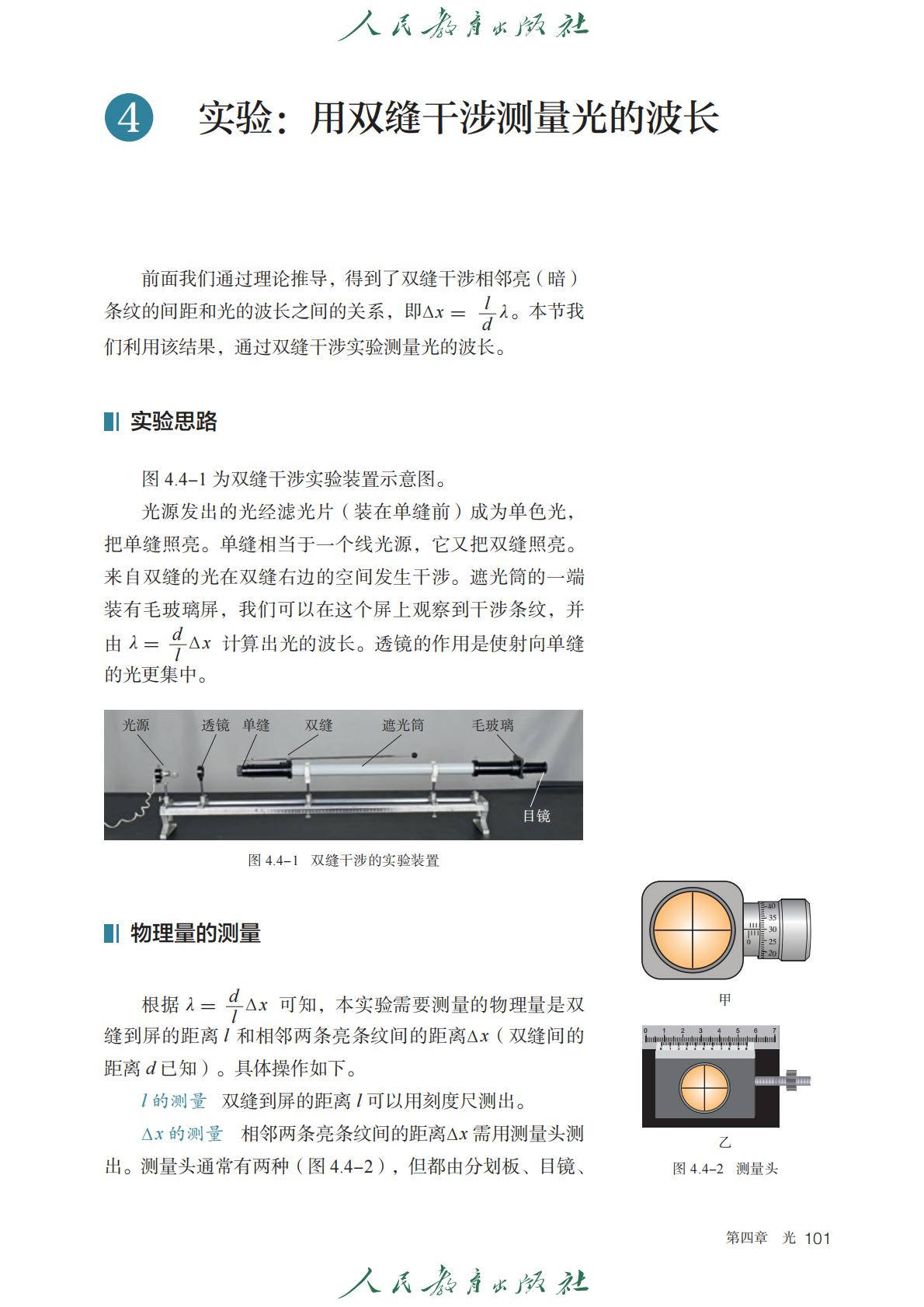 人民教育出版社

4 实验：用双缝干涉测量光的波长

前面我们通过理论推导，得到了双缝干涉相邻亮（暗）条纹的间距和光的波长之间的关系，即$\Delta x = \frac{l}{d}\lambda$。本节我们利用该结果，通过双缝干涉实验测量光的波长。

实验思路

图 4.4–1 为双缝干涉实验装置示意图。

光源发出的光经滤光片（装在单缝前）成为单色光，把单缝照亮。单缝相当于一个线光源，它又把双缝照亮。来自双缝的光在双缝右边的空间发生干涉。遮光筒的一端装有毛玻璃屏，我们可以在这个屏上观察到干涉条纹，并由 $\lambda = \frac{d}{l}\Delta x$ 计算出光的波长。透镜的作用是使射向单缝的光更集中。

光源 透镜 单缝 双缝 遮光筒 毛玻璃 目镜

图 4.4–1 双缝干涉的实验装置

物理量的测量

根据 $\lambda = \frac{d}{l}\Delta x$ 可知，本实验需要测量的物理量是双缝到屏的距离 $l$ 和相邻两条亮条纹间的距离$\Delta x$（双缝间的距离 $d$ 已知）。具体操作如下。

$l$ 的测量 双缝到屏的距离 $l$ 可以用刻度尺测出。

$\Delta x$ 的测量 相邻两条亮条纹间的距离$\Delta x$ 需用测量头测出。测量头通常有两种（图 4.4–2），但都由分划板、目镜、

40 35 30 25 20 0
甲

0 1 2 3 4 5 6 7
乙

图 4.4–2 测量头

第四章 光 101

人民教育出版社