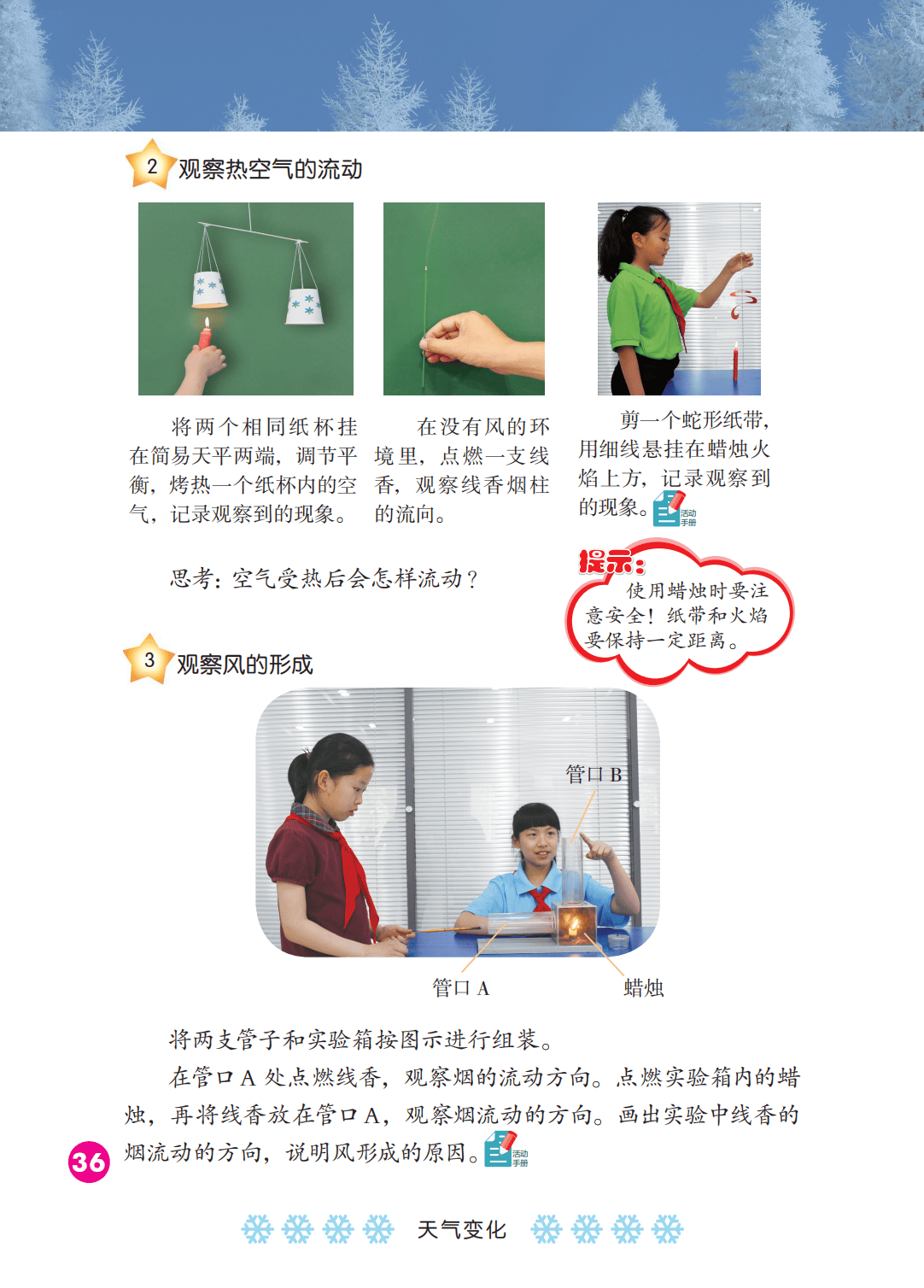 2 观察热空气的流动

将两个相同纸杯挂在简易天平两端，调节平衡，烤热一个纸杯内的空气，记录观察到的现象。

在没有风的环境里，点燃一支线香，观察线香烟柱的流向。

剪一个蛇形纸带，用细线悬挂在蜡烛火焰上方，记录观察到的现象。活动手册

思考：空气受热后会怎样流动？

提示：
使用蜡烛时要注意安全！纸带和火焰要保持一定距离。

3 观察风的形成

管口 B

管口 A

蜡烛

将两支管子和实验箱按图示进行组装。

在管口 A 处点燃线香，观察烟的流动方向。点燃实验箱内的蜡烛，再将线香放在管口 A，观察烟流动的方向。画出实验中线香的烟流动的方向，说明风形成的原因。活动手册

36

天气变化