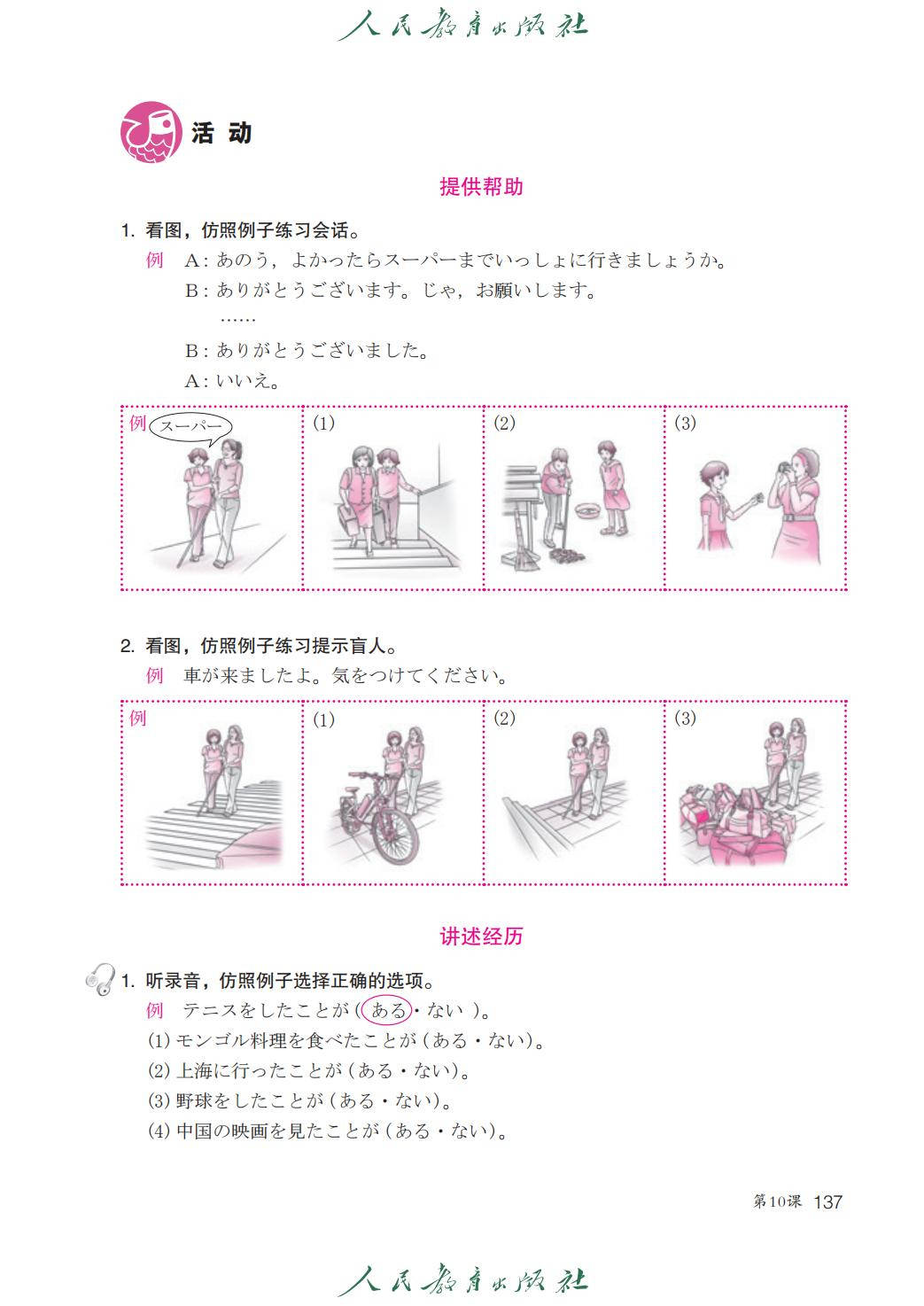 人民教育出版社

活 动

提供帮助

1. 看图，仿照例子练习会话。

例 A：あのう，よかったらスーパーまでいっしょに行きましょうか。

B：ありがとうございます。じゃ，お願いします。

……

B：ありがとうございました。

A：いいえ。

例 スーパー

(1)

(2)

(3)

2. 看图，仿照例子练习提示盲人。

例 車が来ましたよ。気をつけてください。

例

(1)

(2)

(3)

讲述经历

1. 听录音，仿照例子选择正确的选项。

例 テニスをしたことが（ある・ない）。

(1) モンゴル料理を食べたことが（ある・ない）。

(2) 上海に行ったことが（ある・ない）。

(3) 野球をしたことが（ある・ない）。

(4) 中国の映画を見たことが（ある・ない）。

第10课 137

人民教育出版社