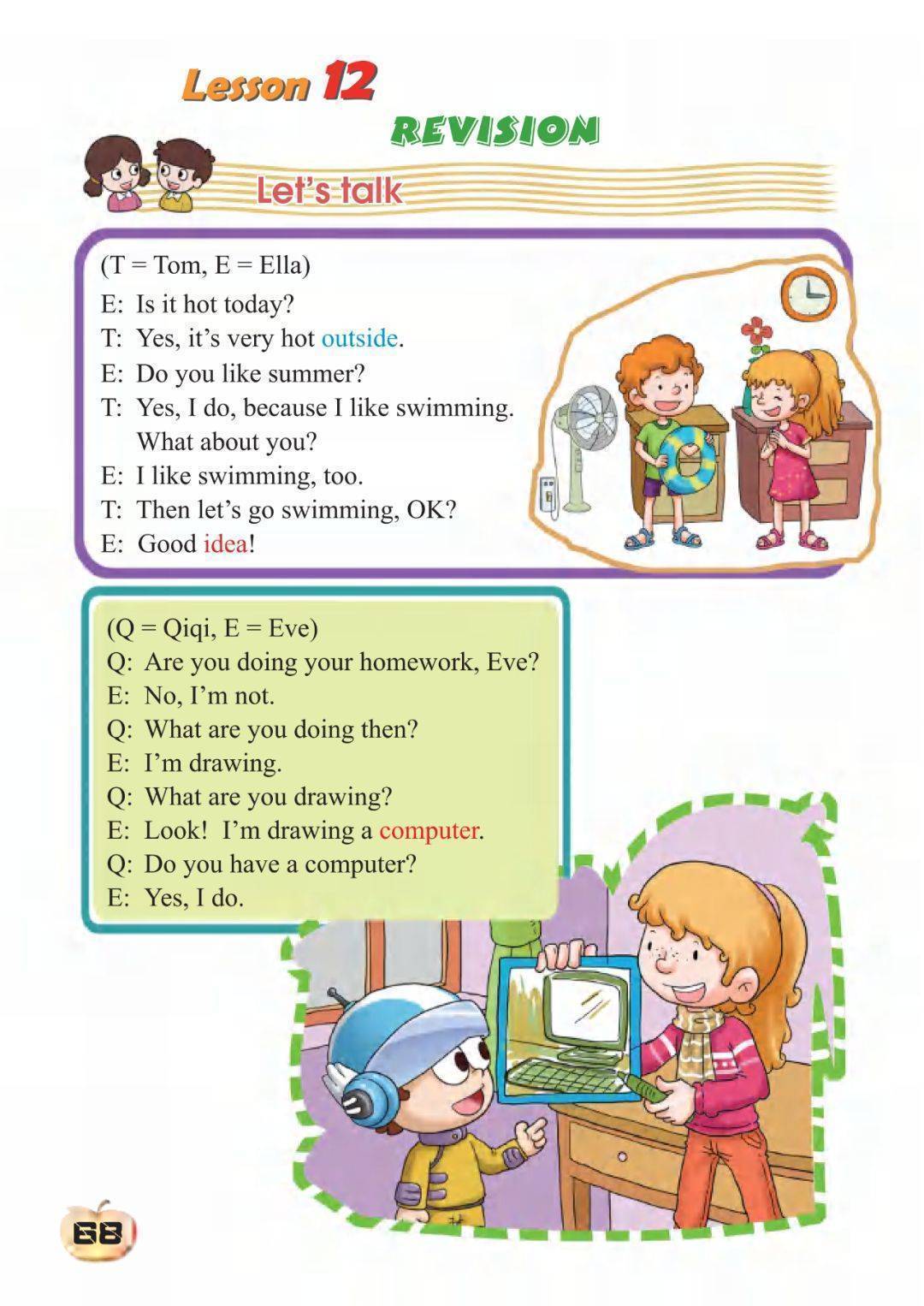 Lesson 12

REVISION

Let's talk

(T = Tom, E = Ella)
E: Is it hot today?
T: Yes, it's very hot outside.
E: Do you like summer?
T: Yes, I do, because I like swimming. What about you?
E: I like swimming, too.
T: Then let's go swimming, OK?
E: Good idea!

(Q = Qiqi, E = Eve)
Q: Are you doing your homework, Eve?
E: No, I'm not.
Q: What are you doing then?
E: I'm drawing.
Q: What are you drawing?
E: Look! I'm drawing a computer.
Q: Do you have a computer?
E: Yes, I do.

68