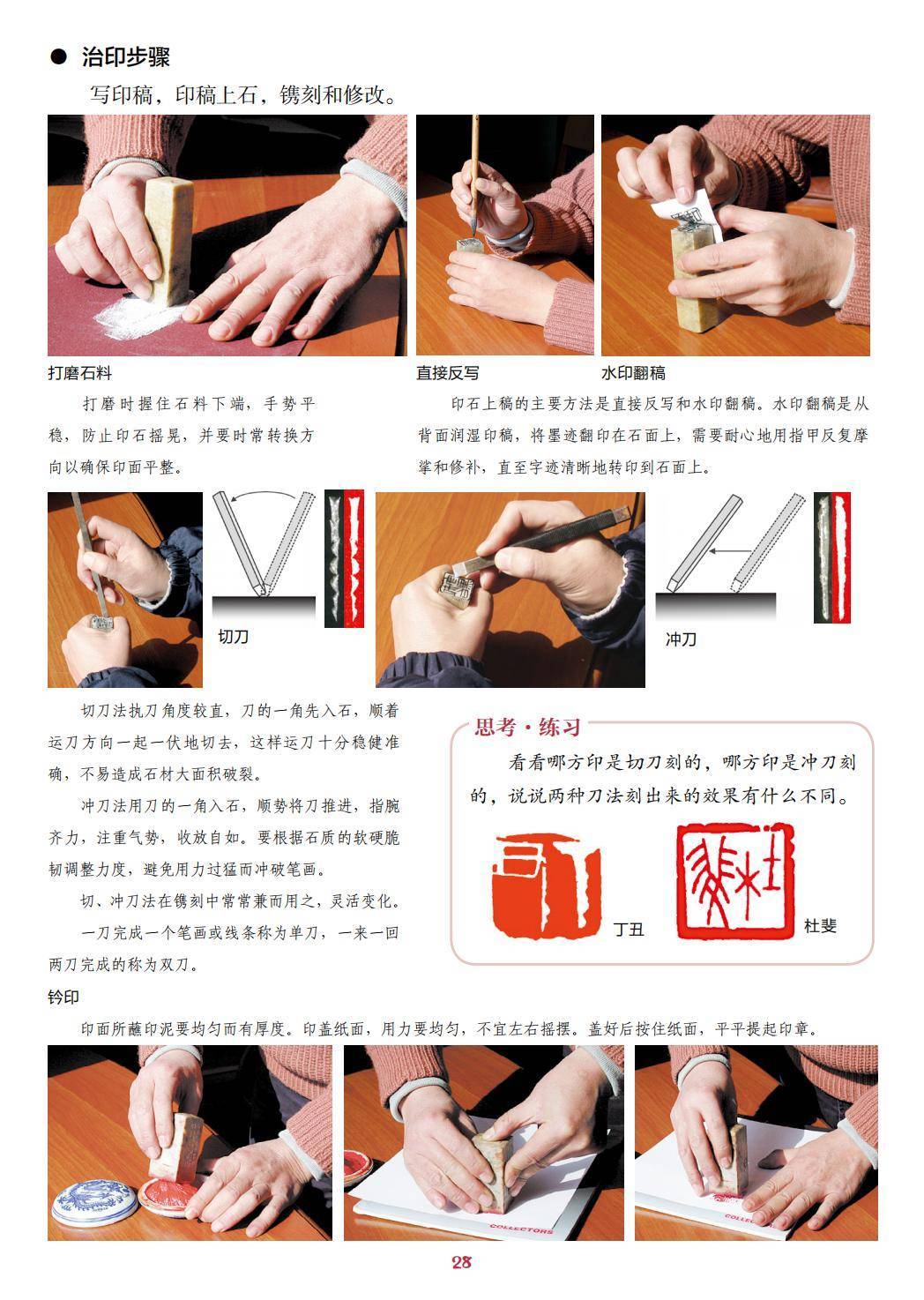 ● 治印步骤

写印稿，印稿上石，镌刻和修改。

打磨石料

打磨时握住石料下端，手势平稳，防止印石摇晃，并要时常转换方向以确保印面平整。

直接反写

水印翻稿

印石上稿的主要方法是直接反写和水印翻稿。水印翻稿是从背面润湿印稿，将墨迹翻印在石面上，需要耐心地用指甲反复摩挲和修补，直至字迹清晰地转印到石面上。

切刀

冲刀

切刀法执刀角度较直，刀的一角先入石，顺着运刀方向一起一伏地切去，这样运刀十分稳健准确，不易造成石材大面积破裂。

冲刀法用刀的一角入石，顺势将刀推进，指腕齐力，注重气势，收放自如。要根据石质的软硬脆韧调整力度，避免用力过猛而冲破笔画。

切、冲刀法在镌刻中常常兼而用之，灵活变化。

一刀完成一个笔画或线条称为单刀，一来一回两刀完成的称为双刀。

思考·练习

看看哪方印是切刀刻的，哪方印是冲刀刻的，说说两种刀法刻出来的效果有什么不同。

丁丑

杜斐

钤印

印面所蘸印泥要均匀而有厚度。印盖纸面，用力要均匀，不宜左右摇摆。盖好后按住纸面，平平提起印章。

COLLECTORS

COLLECTORS

28